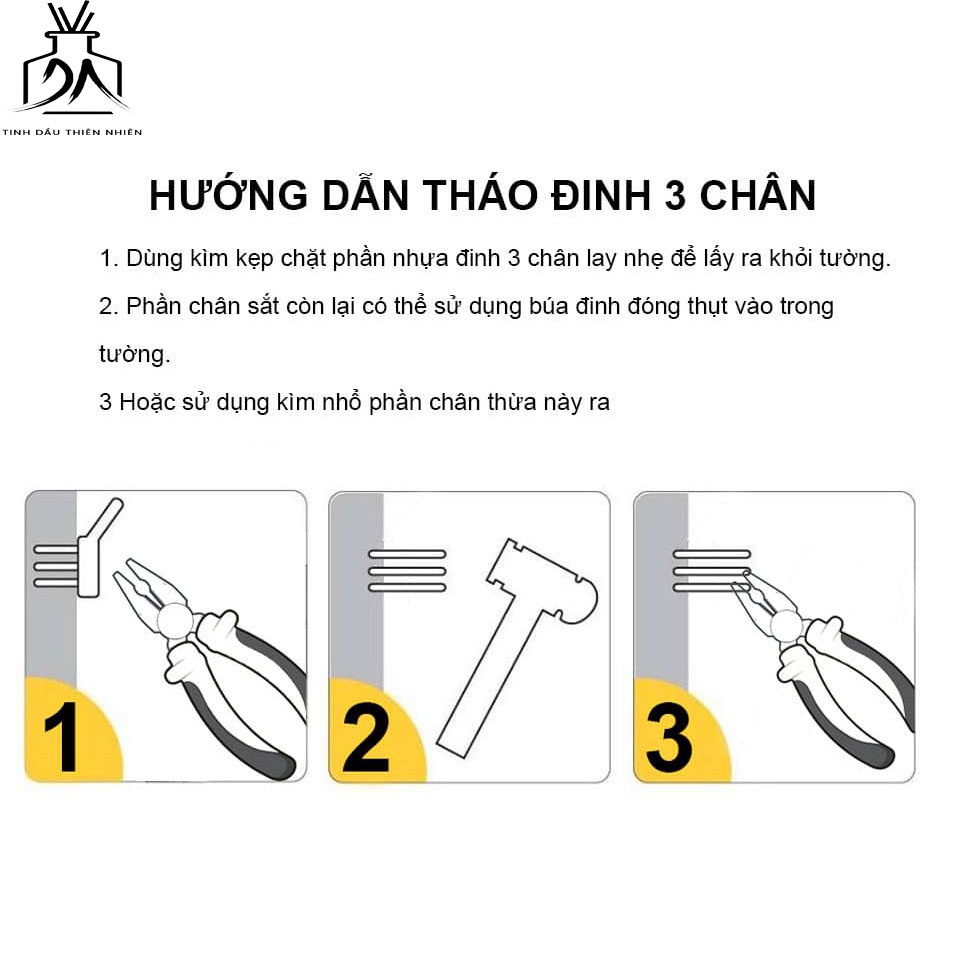 DA
TINH DẦU THIÊN NHIÊN

HƯỚNG DẪN THÁO ĐINH 3 CHÂN

1. Dùng kìm kẹp chặt phần nhựa đinh 3 chân lay nhẹ để lấy ra khỏi tường.

2. Phần chân sắt còn lại có thể sử dụng búa đinh đóng thụt vào trong tường.

3 Hoặc sử dụng kìm nhổ phần chân thừa này ra

1

2

3