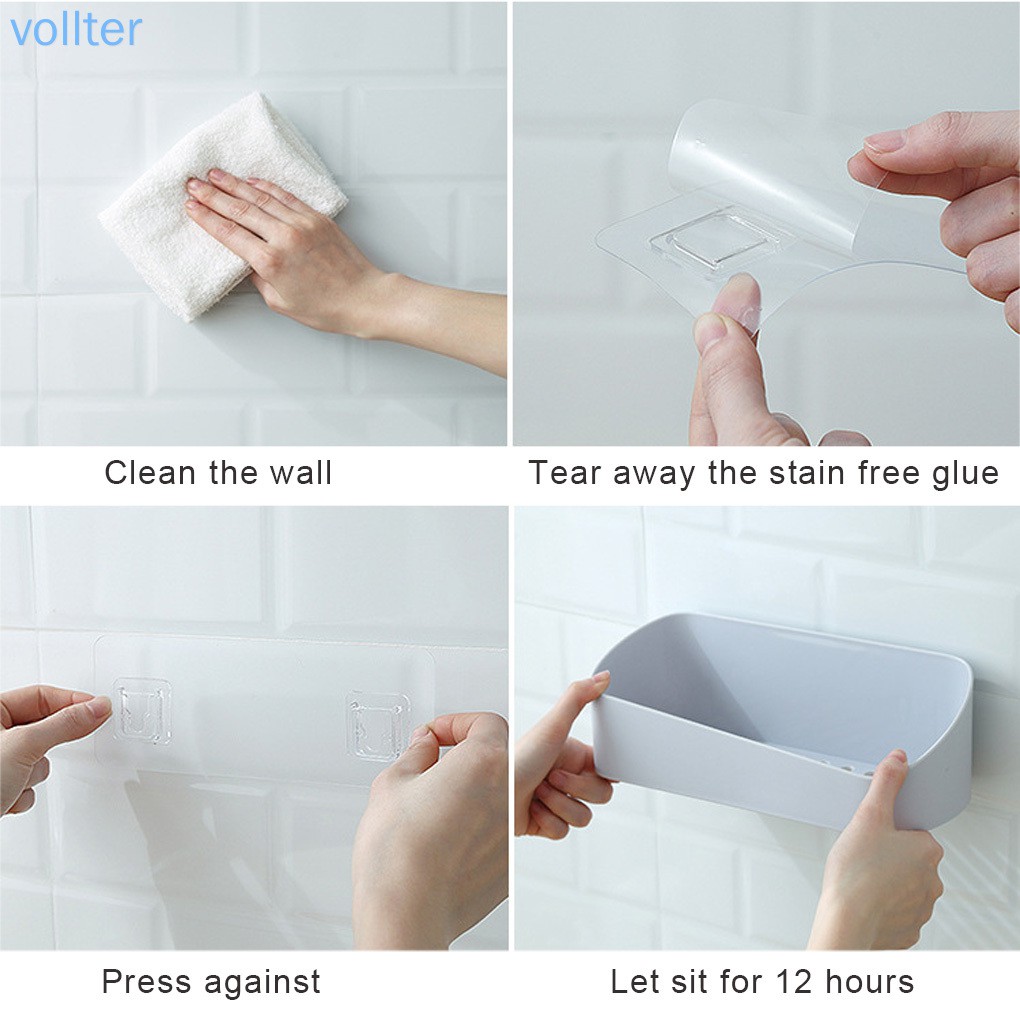 vollter

Clean the wall

Tear away the stain free glue

Press against

Let sit for 12 hours