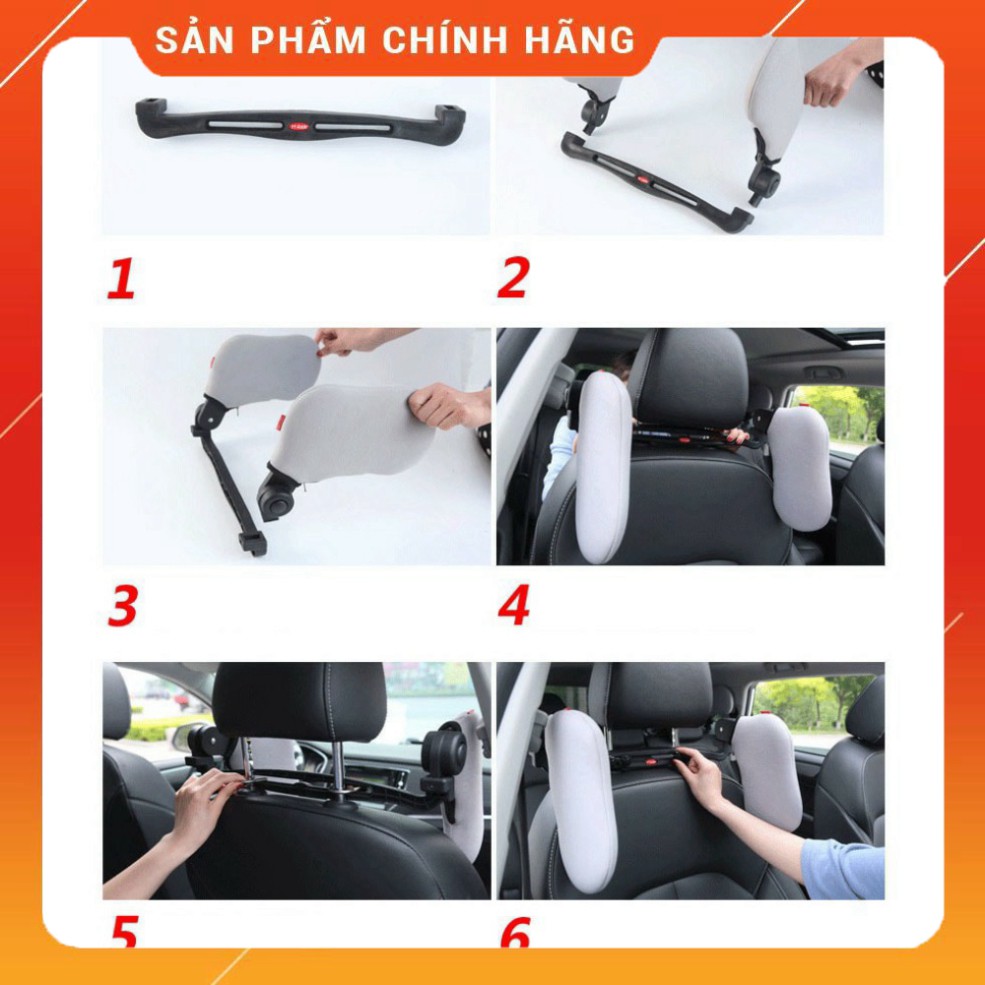 SẢN PHẨM CHÍNH HÃNG

1

2

3

4

5

6