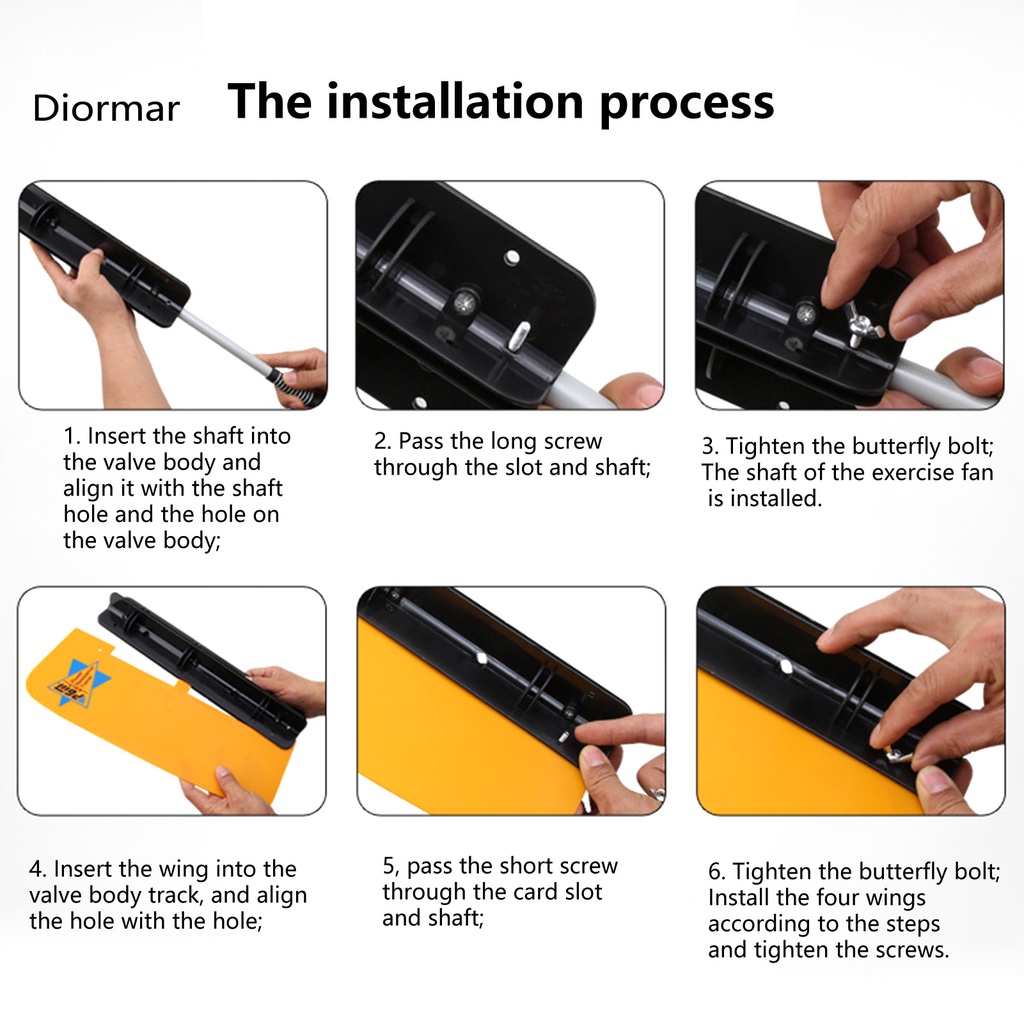 Diormar The installation process

1. Insert the shaft into the valve body and align it with the shaft hole and the hole on the valve body;

2. Pass the long screw through the slot and shaft;

3. Tighten the butterfly bolt; The shaft of the exercise fan is installed.

4. Insert the wing into the valve body track, and align the hole with the hole;

5, pass the short screw through the card slot and shaft;

6. Tighten the butterfly bolt; Install the four wings according to the steps and tighten the screws.