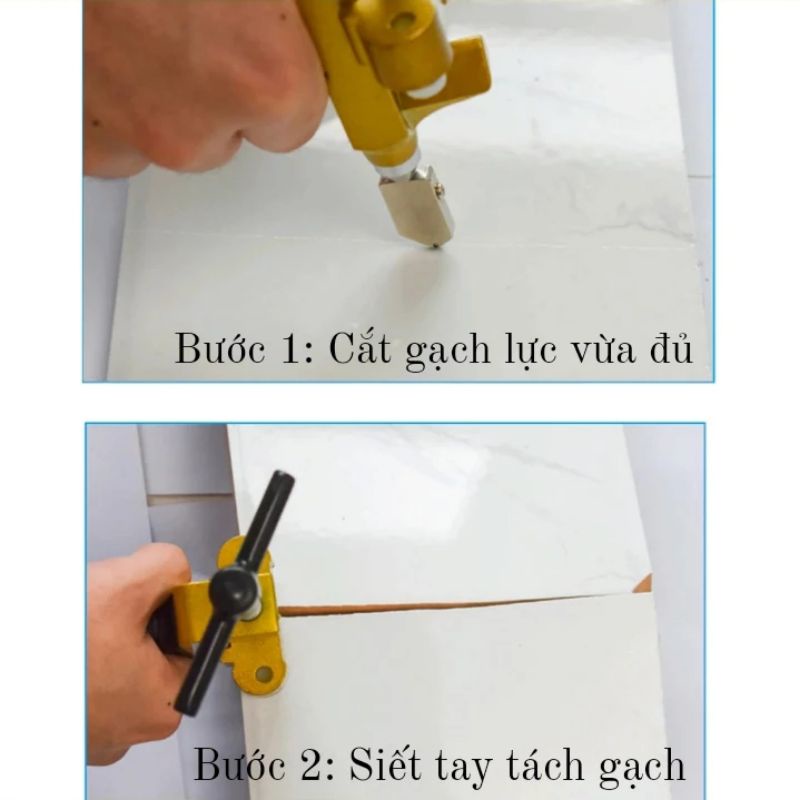 Bước 1: Cắt gạch lực vừa đủ

Bước 2: Siết tay tách gạch