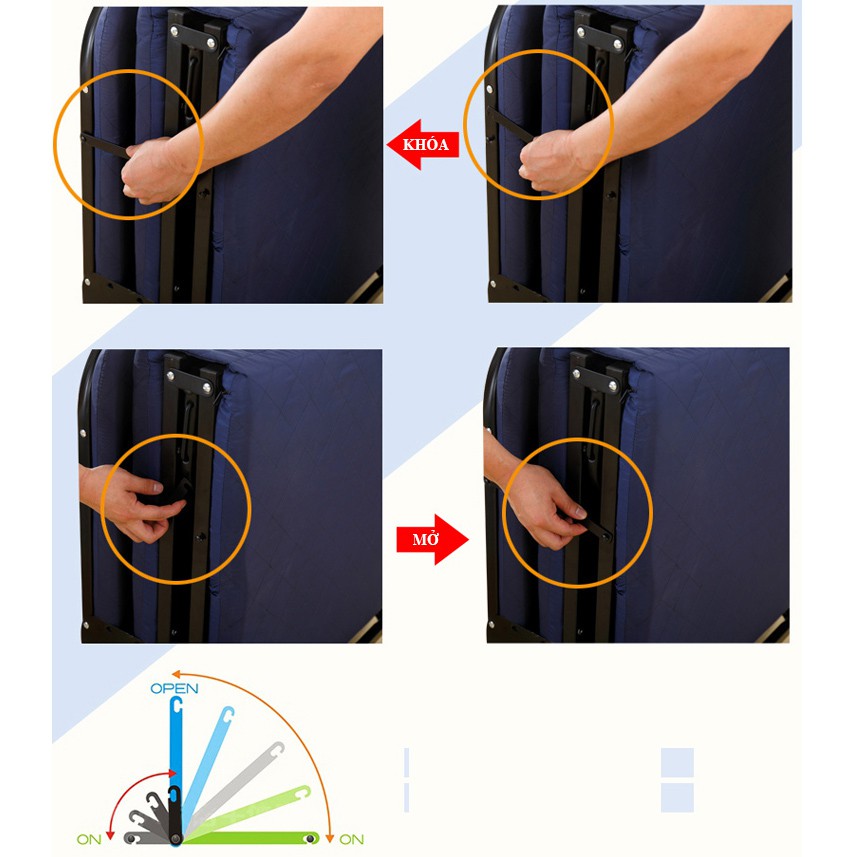 KHÓA

MỞ

OPEN

ON

ON