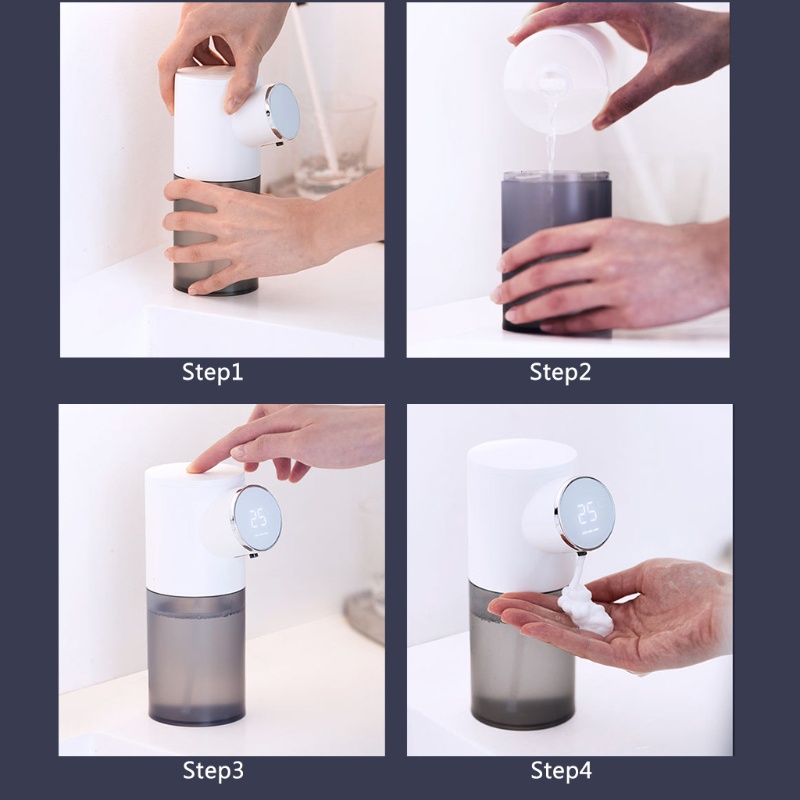 Step1

Step2

25

Step3

25

Step4