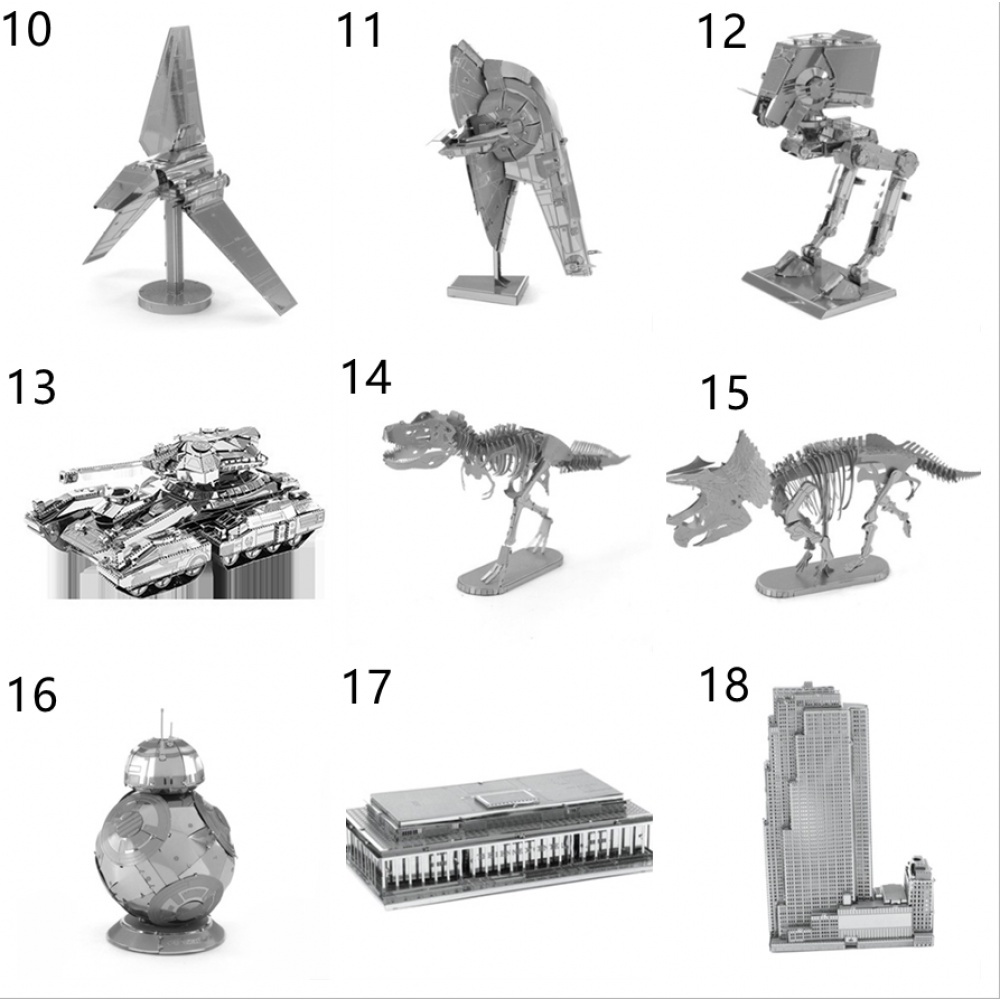 10

11

12

13

14

15

16

17

18