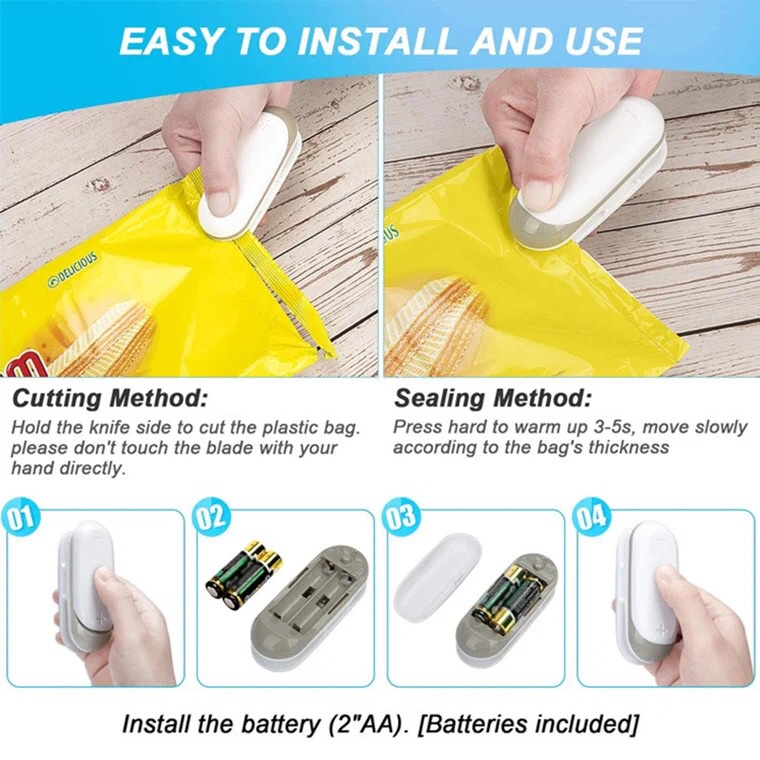 EASY TO INSTALL AND USE

DELICIOUS

Cutting Method:
Hold the knife side to cut the plastic bag. please don't touch the blade with your hand directly.

Sealing Method:
Press hard to warm up 3-5s, move slowly according to the bag's thickness

01

02

03

04

Install the battery (2"AA). [Batteries included]