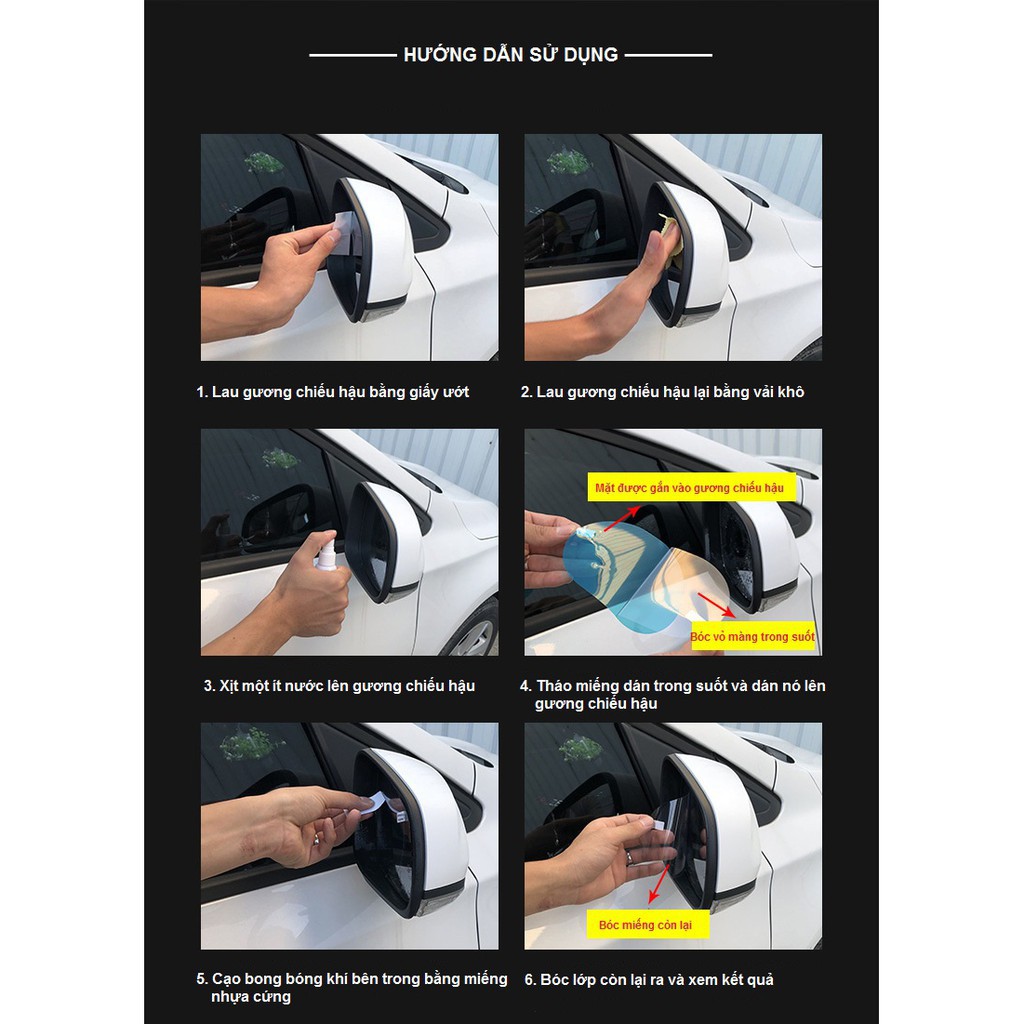 HƯỚNG DẪN SỬ DỤNG

1. Lau gương chiếu hậu bằng giấy ướt

2. Lau gương chiếu hậu lại bằng vải khô

3. Xịt một ít nước lên gương chiếu hậu

Mặt được gắn vào gương chiếu hậu

Bóc vỏ màng trong suốt

4. Tháo miếng dán trong suốt và dán nó lên gương chiếu hậu

5. Cạo bong bóng khí bên trong bằng miếng nhựa cứng

Bóc miếng còn lại

6. Bóc lớp còn lại ra và xem kết quả