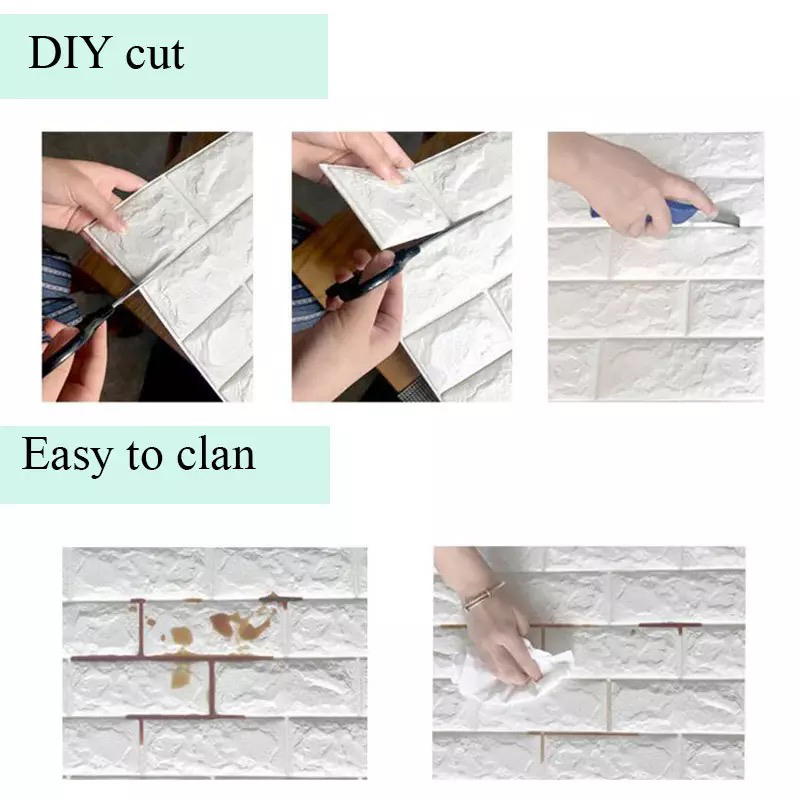 DIY cut

Easy to clan