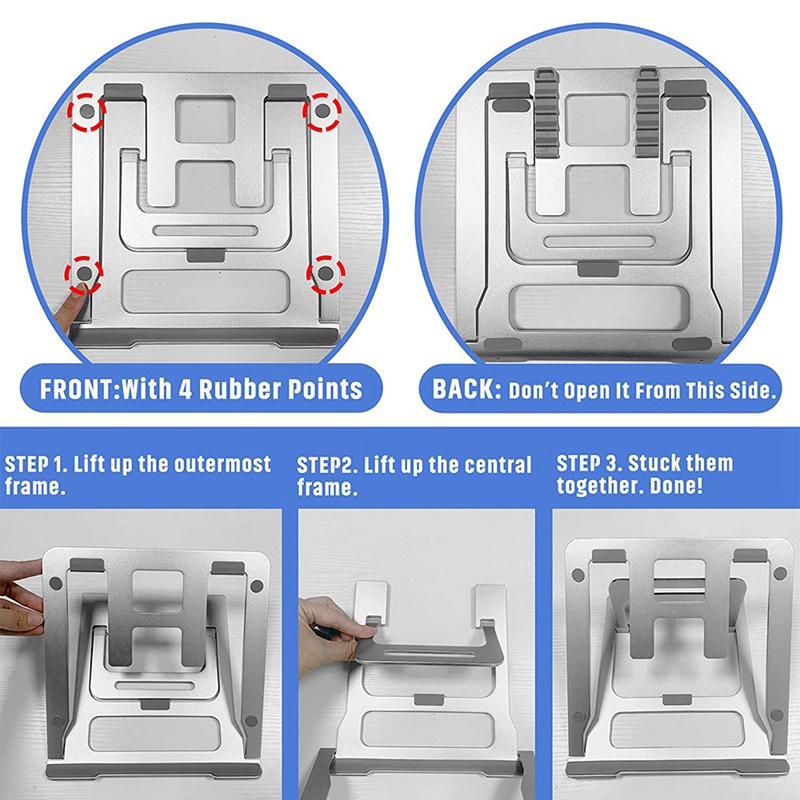 FRONT:With 4 Rubber Points

BACK: Don't Open It From This Side.

STEP 1. Lift up the outermost frame.

STEP2. Lift up the central frame.

STEP 3. Stuck them together. Done!