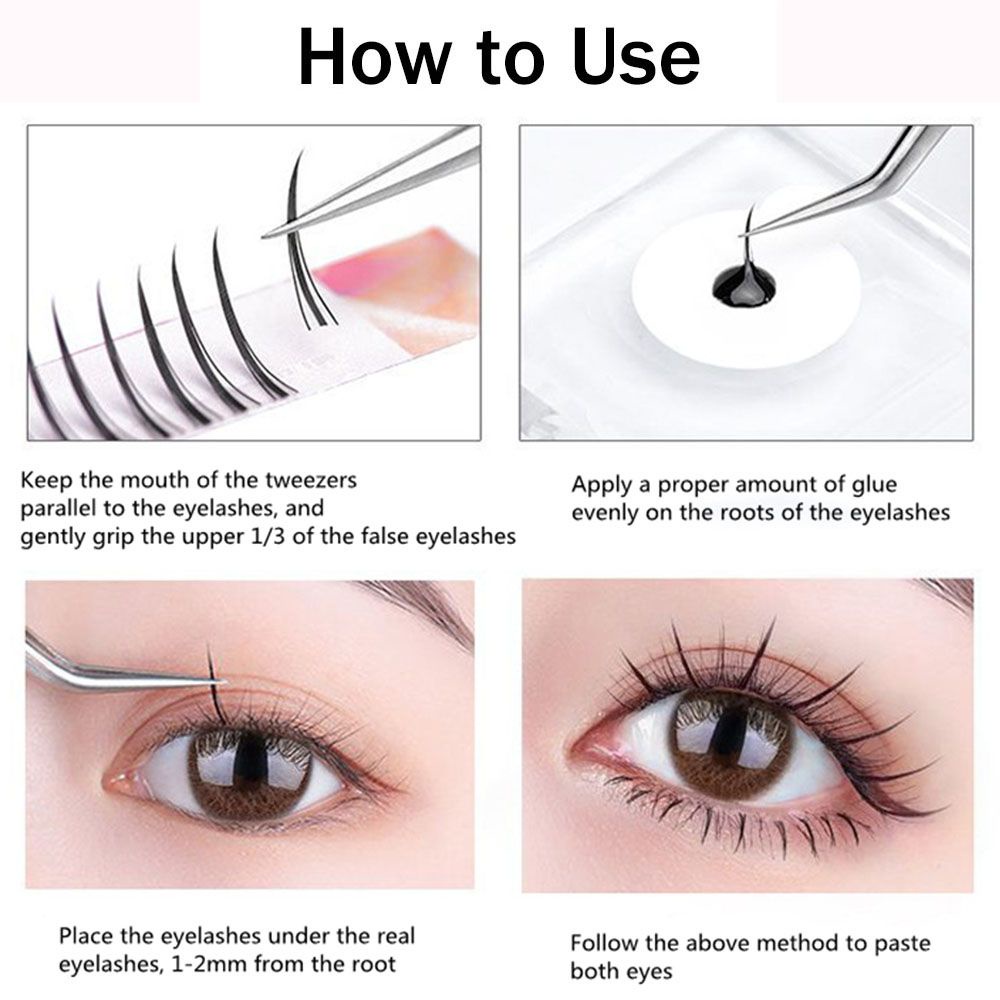 How to Use

Keep the mouth of the tweezers parallel to the eyelashes, and gently grip the upper 1/3 of the false eyelashes

Apply a proper amount of glue evenly on the roots of the eyelashes

Place the eyelashes under the real eyelashes, 1-2mm from the root

Follow the above method to paste both eyes