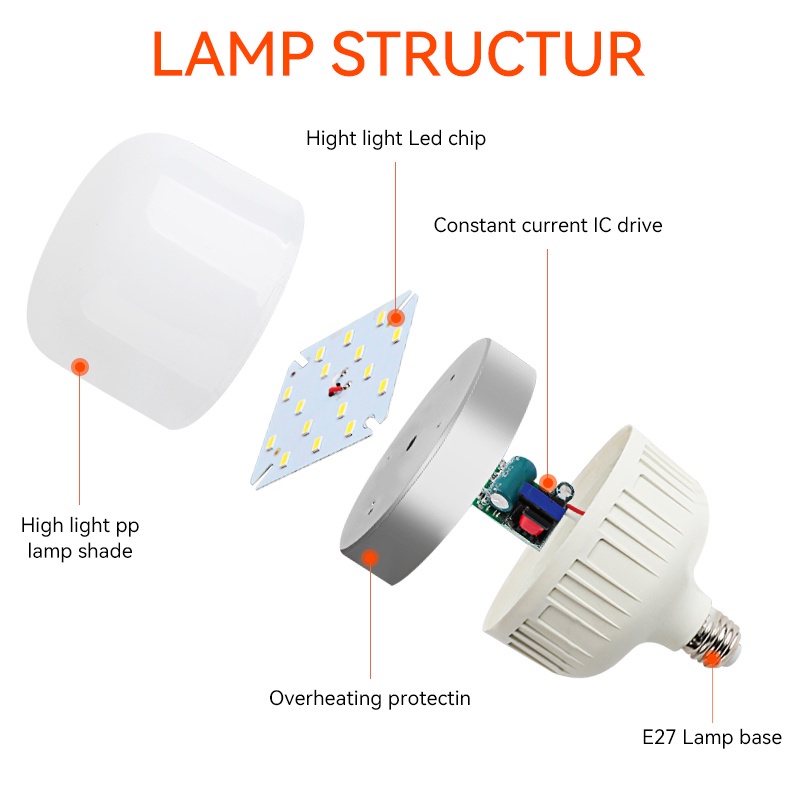 LAMP STRUCTUR

Hight light Led chip

Constant current IC drive

High light pp lamp shade

Overheating protectin

E27 Lamp base