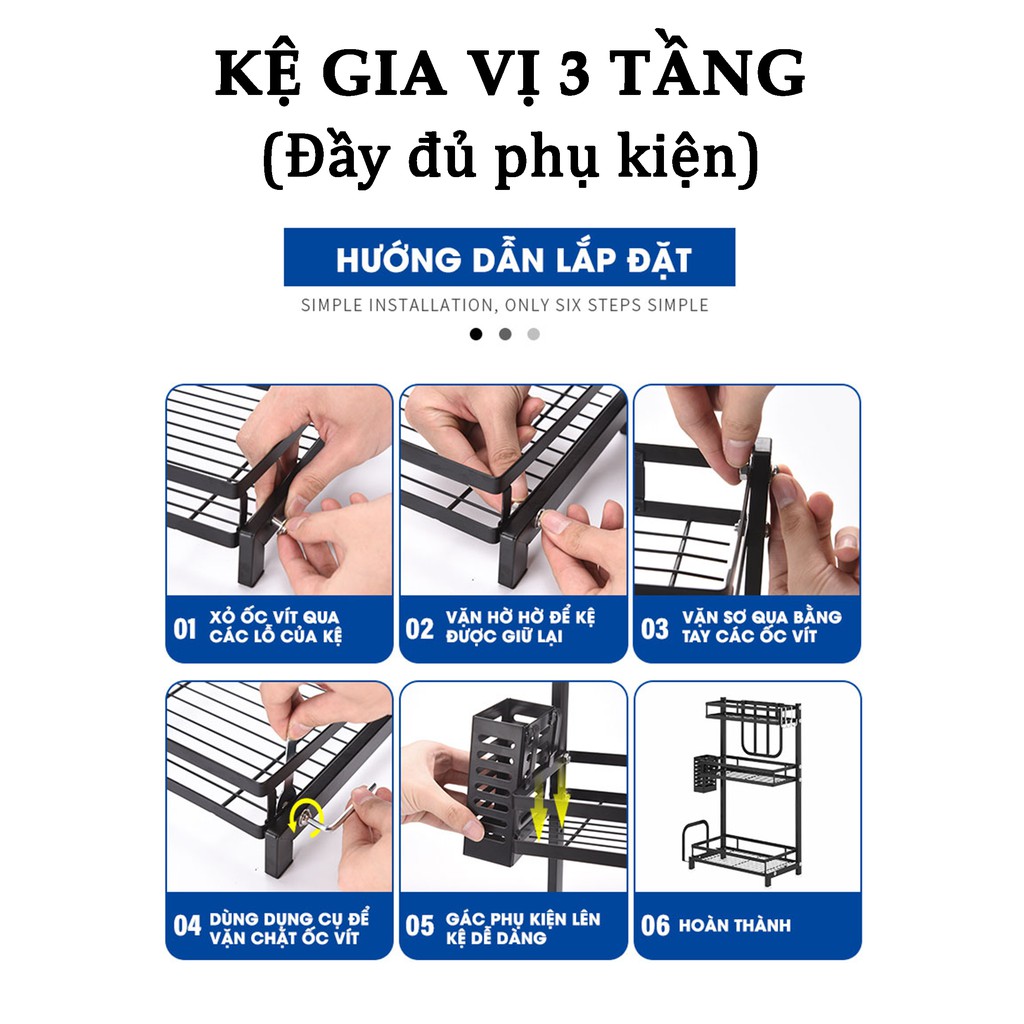 KỆ GIA VỊ 3 TẦNG
(Đầy đủ phụ kiện)

HƯỚNG DẪN LẮP ĐẶT

SIMPLE INSTALLATION, ONLY SIX STEPS SIMPLE

01 XỎ ỐC VÍT QUA CÁC LỖ CỦA KỆ

02 VẶN HỜ HỜ ĐỂ KỆ ĐƯỢC GIỮ LẠI

03 VẶN SƠ QUA BẰNG TAY CÁC ỐC VÍT

04 DÙNG DỤNG CỤ ĐỂ VẶN CHẶT ỐC VÍT

05 GÁC PHỤ KIỆN LÊN KỆ DỄ DÀNG

06 HOÀN THÀNH