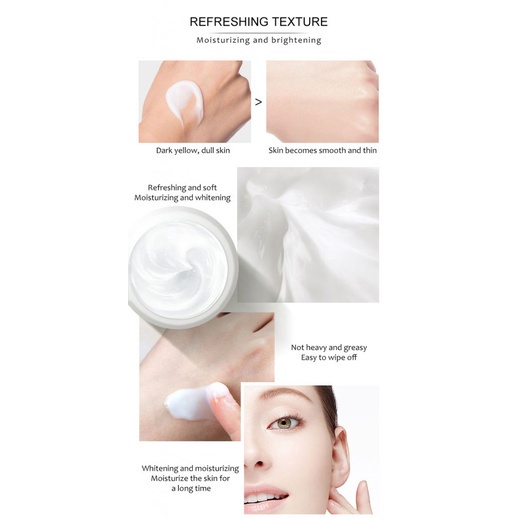 REFRESHING TEXTURE

Moisturizing and brightening

>

Dark yellow, dull skin

Skin becomes smooth and thin

Refreshing and soft
Moisturizing and whitening

Not heavy and greasy
Easy to wipe off

Whitening and moisturizing
Moisturize the skin for a long time