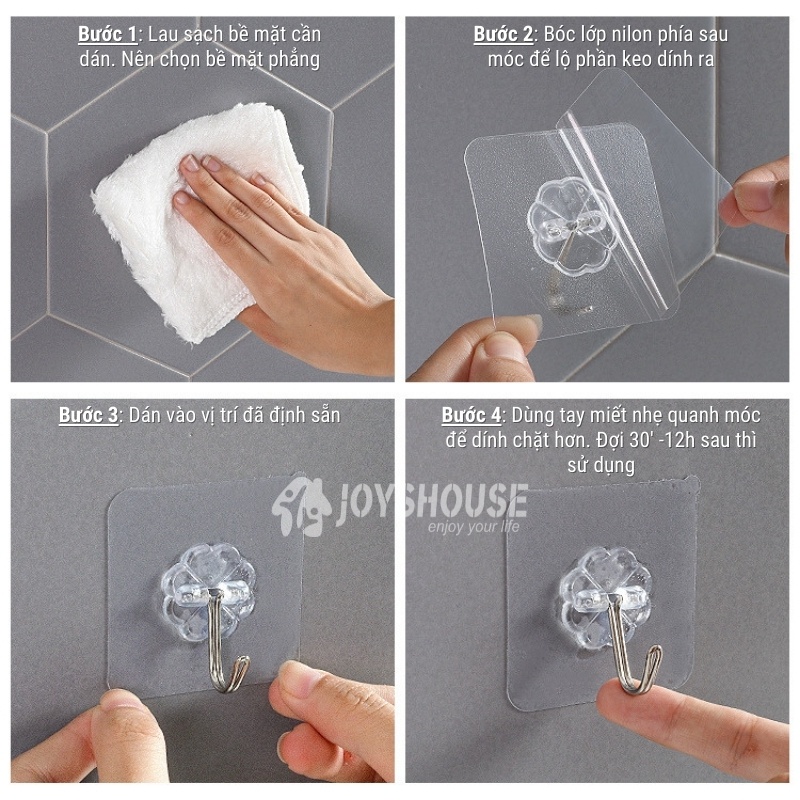 Bước 1: Lau sạch bề mặt cần dán. Nên chọn bề mặt phẳng

Bước 2: Bóc lớp nilon phía sau móc để lộ phần keo dính ra

Bước 3: Dán vào vị trí đã định sẵn

Bước 4: Dùng tay miết nhẹ quanh móc để dính chặt hơn. Đợi 30' -12h sau thì sử dụng

JOYSHOUSE
enjoy your life