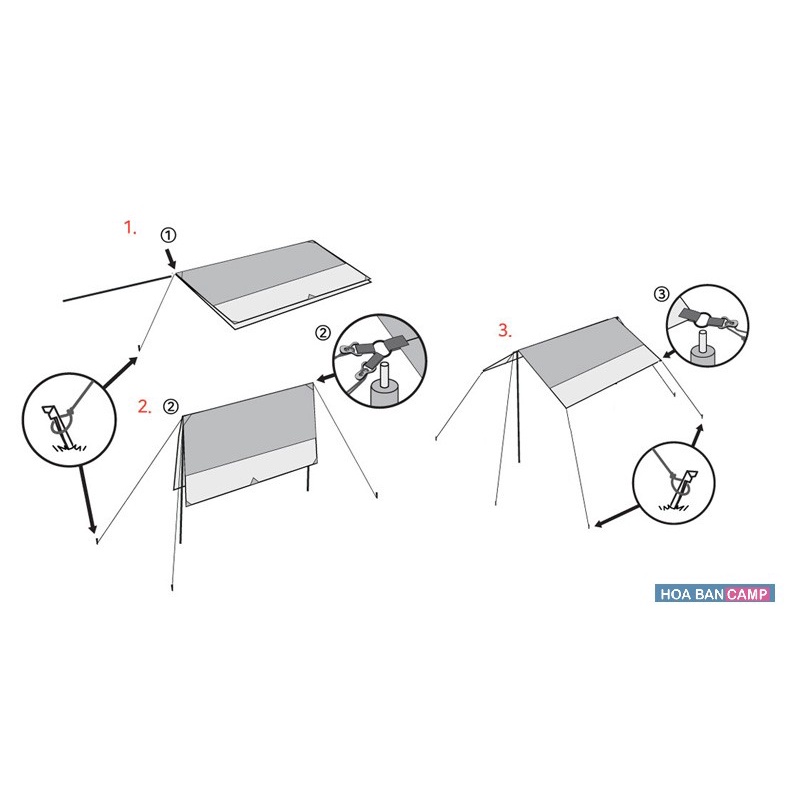 1.
①
②
2. ②
3.
③
HOA BAN CAMP