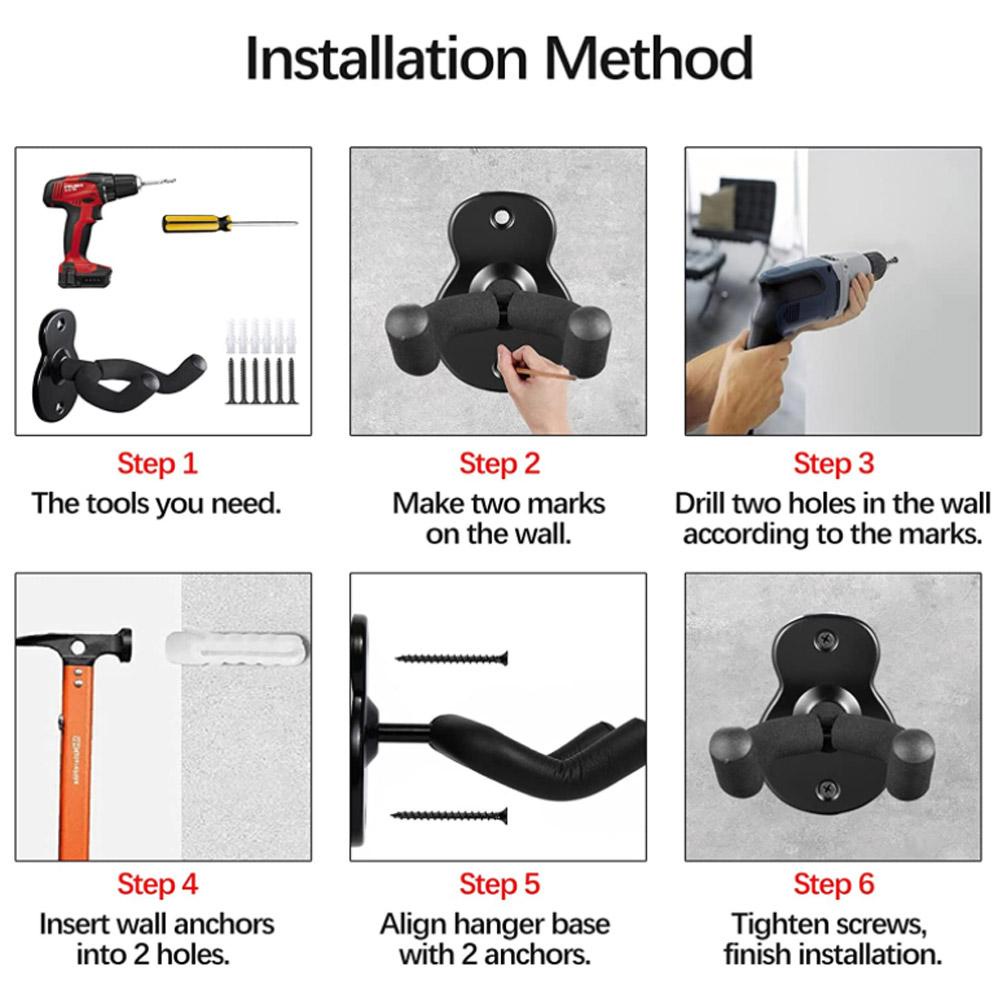 Installation Method

Step 1
The tools you need.

Step 2
Make two marks on the wall.

Step 3
Drill two holes in the wall according to the marks.

Step 4
Insert wall anchors into 2 holes.

Step 5
Align hanger base with 2 anchors.

Step 6
Tighten screws, finish installation.