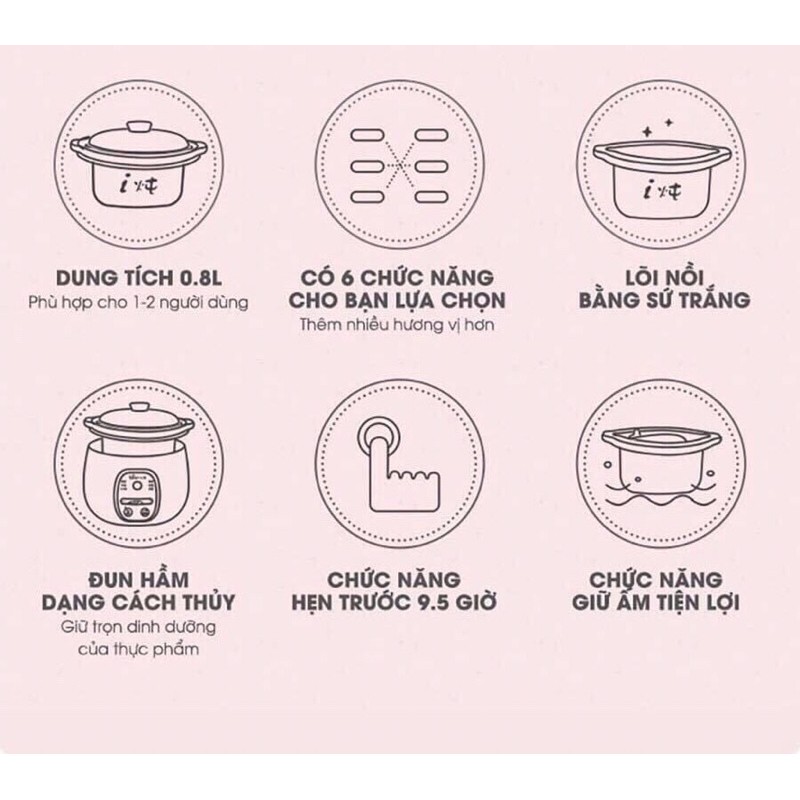 DUNG TÍCH 0.8L
Phù hợp cho 1-2 người dùng

CÓ 6 CHỨC NĂNG CHO BẠN LỰA CHỌN
Thêm nhiều hương vị hơn

LÕI NỒI BẰNG SỨ TRẮNG

ĐUN HẦM DẠNG CÁCH THỦY
Giữ trọn dinh dưỡng của thực phẩm

CHỨC NĂNG HẸN TRƯỚC 9.5 GIỜ

CHỨC NĂNG GIỮ ẤM TIỆN LỢI