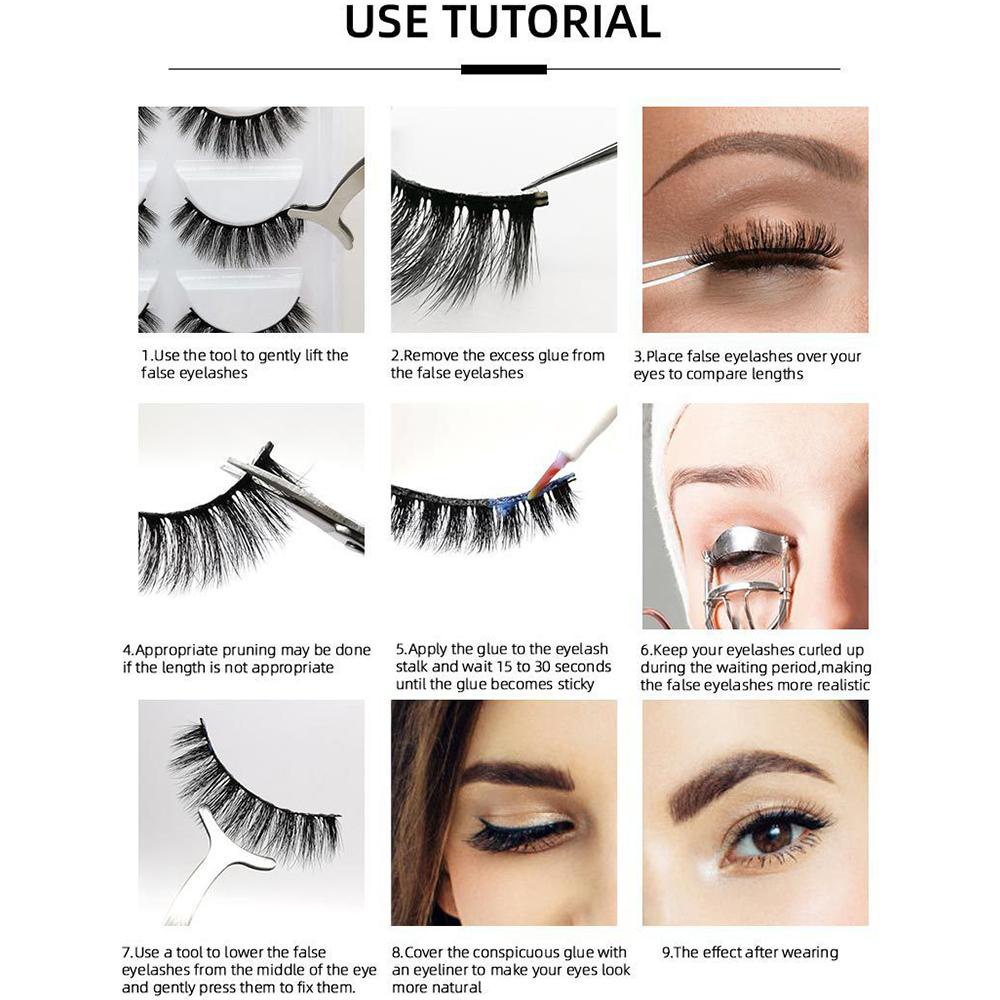 USE TUTORIAL

1.Use the tool to gently lift the false eyelashes

2.Remove the excess glue from the false eyelashes

3.Place false eyelashes over your eyes to compare lengths

4.Appropriate pruning may be done if the length is not appropriate

5.Apply the glue to the eyelash stalk and wait 15 to 30 seconds until the glue becomes sticky

6.Keep your eyelashes curled up during the waiting period,making the false eyelashes more realistic

7.Use a tool to lower the false eyelashes from the middle of the eye and gently press them to fix them.

8.Cover the conspicuous glue with an eyeliner to make your eyes look more natural

9.The effect after wearing