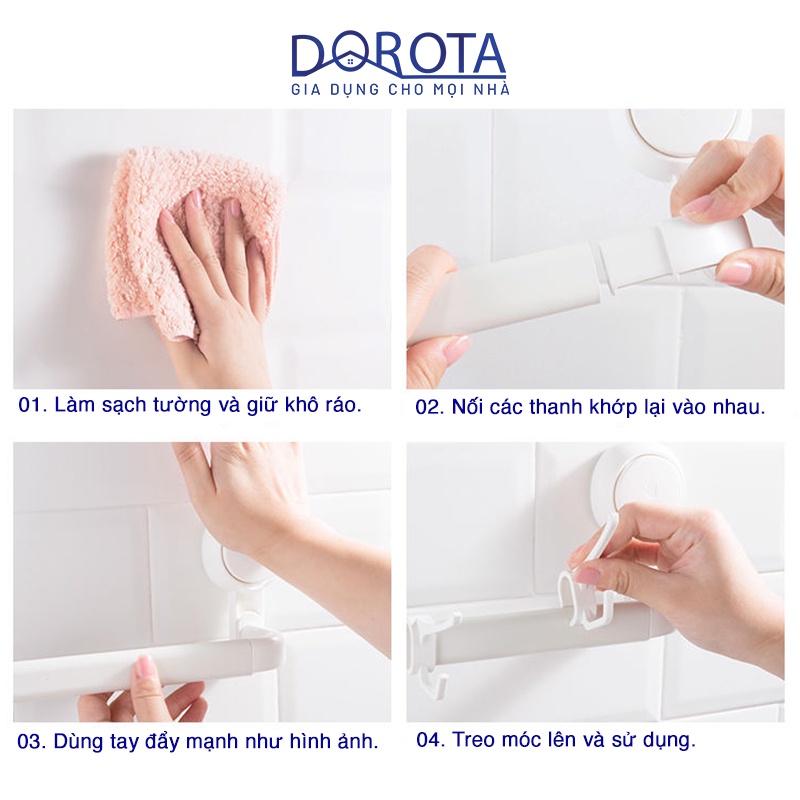 DOROTA
GIA DỤNG CHO MỌI NHÀ

01. Làm sạch tường và giữ khô ráo.

02. Nối các thanh khớp lại vào nhau.

03. Dùng tay đẩy mạnh như hình ảnh.

04. Treo móc lên và sử dụng.