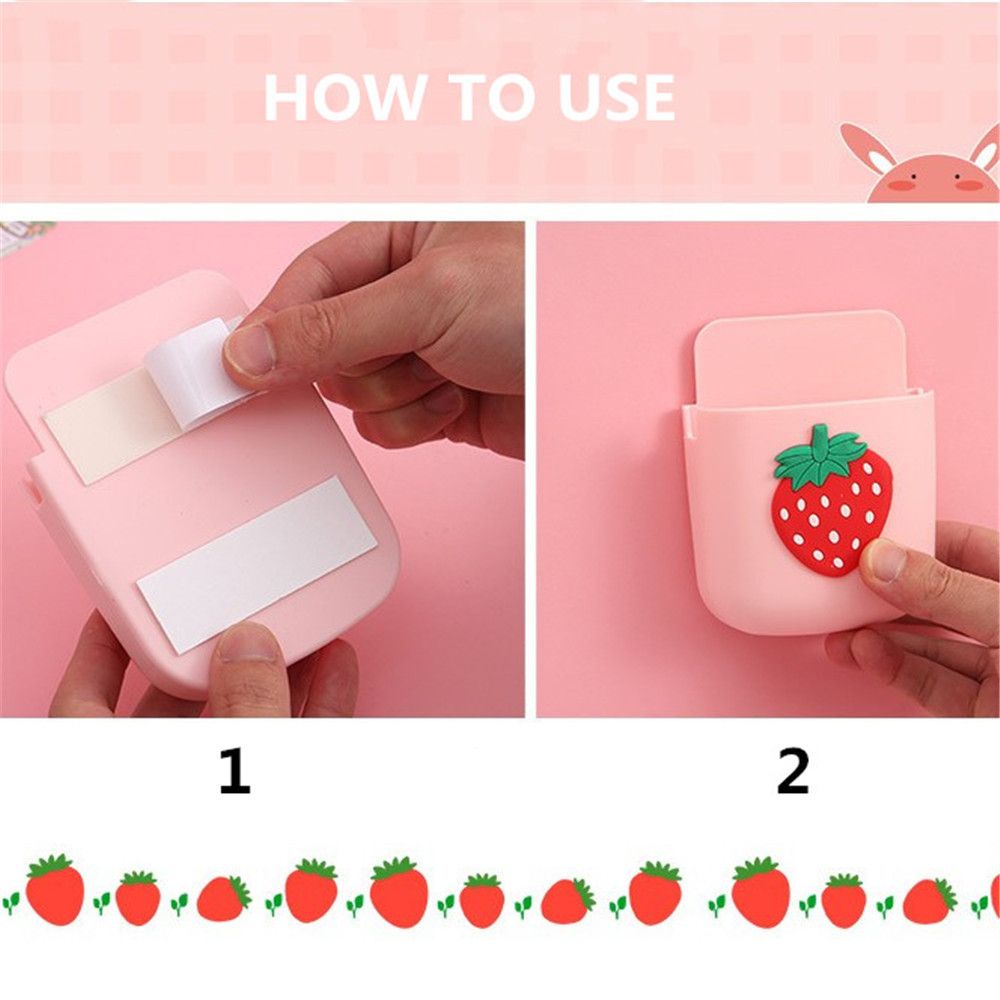 HOW TO USE

1

2