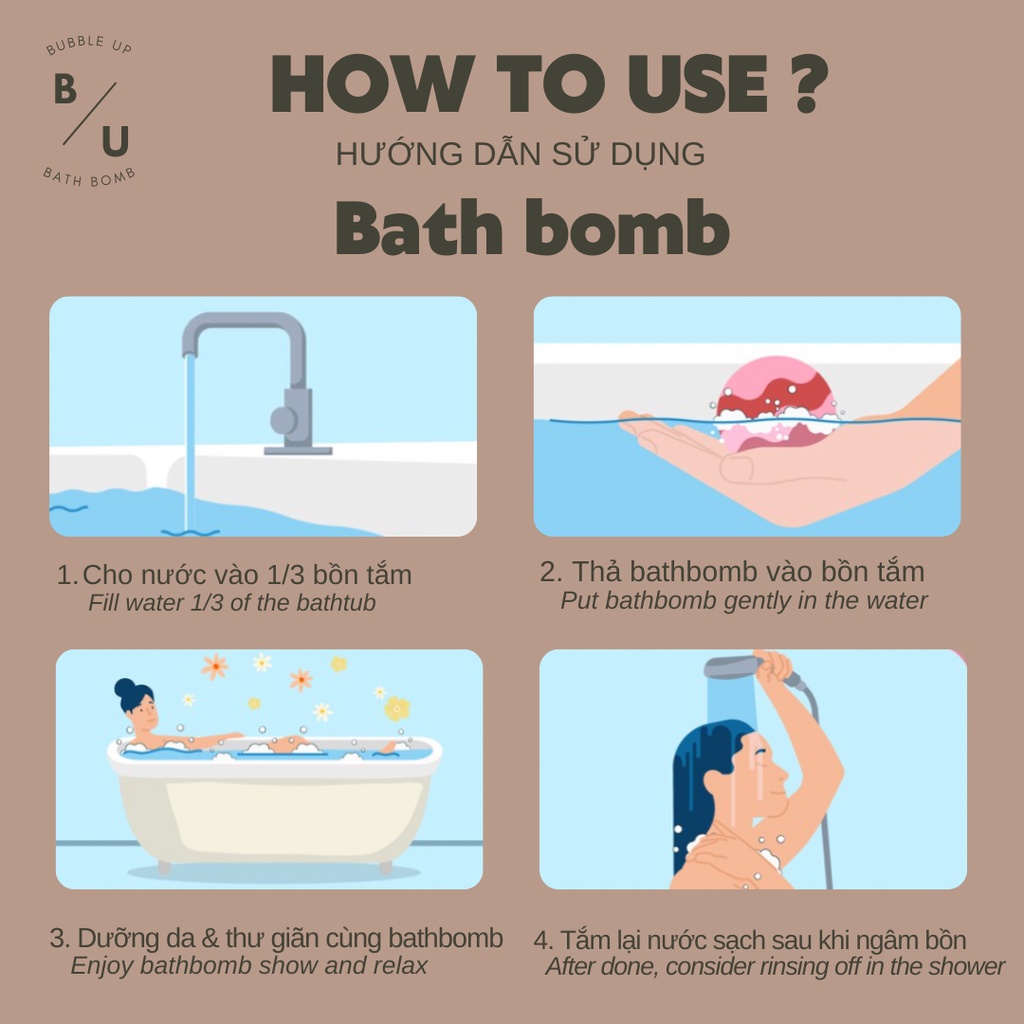 BUBBLE UP
B / U
BATH BOMB

HOW TO USE ?
HƯỚNG DẪN SỬ DỤNG
Bath bomb

1. Cho nước vào 1/3 bồn tắm
Fill water 1/3 of the bathtub

2. Thả bathbomb vào bồn tắm
Put bathbomb gently in the water

3. Dưỡng da & thư giãn cùng bathbomb
Enjoy bathbomb show and relax

4. Tắm lại nước sạch sau khi ngâm bồn
After done, consider rinsing off in the shower