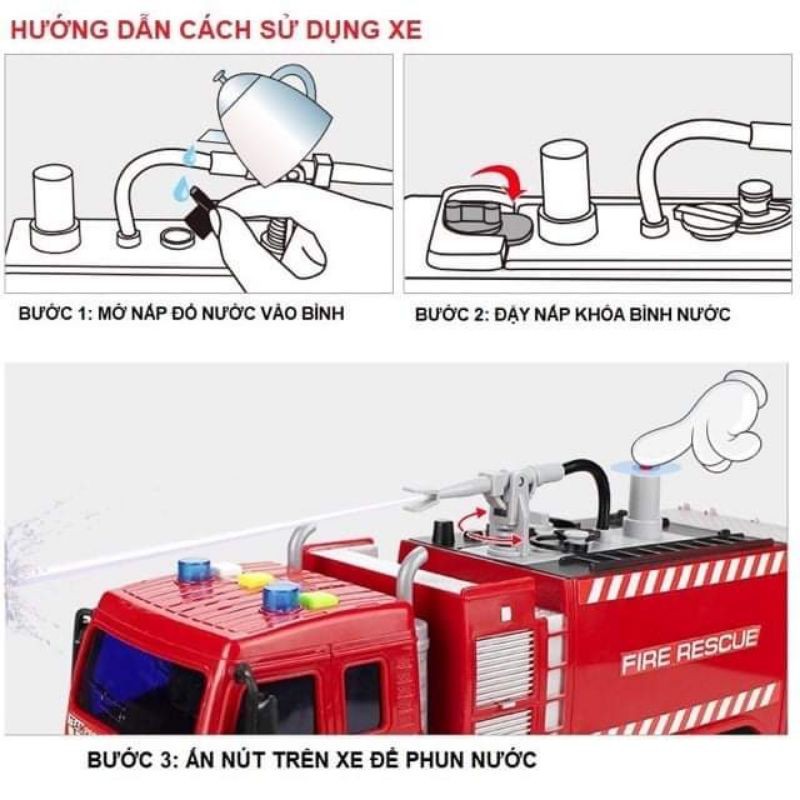 HƯỚNG DẪN CÁCH SỬ DỤNG XE

BƯỚC 1: MỞ NẮP ĐỔ NƯỚC VÀO BÌNH

BƯỚC 2: ĐẬY NẮP KHÓA BÌNH NƯỚC

FIRE RESCUE

BƯỚC 3: ẤN NÚT TRÊN XE ĐỂ PHUN NƯỚC