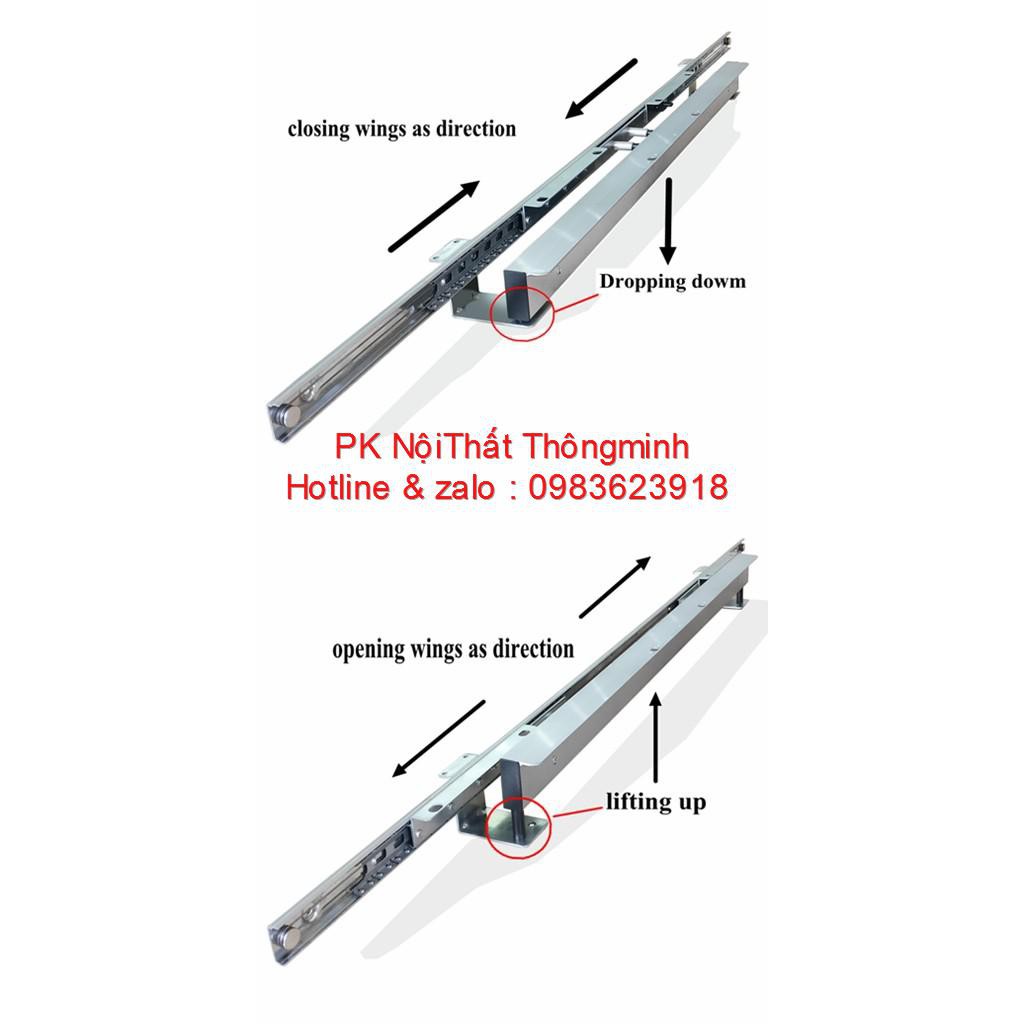 closing wings as direction

Dropping dowm

PK NộiThất Thôngminh
Hotline & zalo : 0983623918

opening wings as direction

lifting up