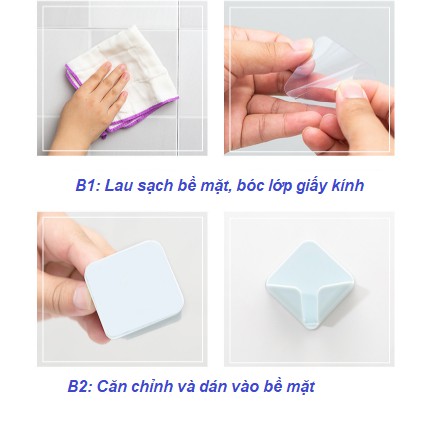 B1: Lau sạch bề mặt, bóc lớp giấy kính

B2: Căn chỉnh và dán vào bề mặt