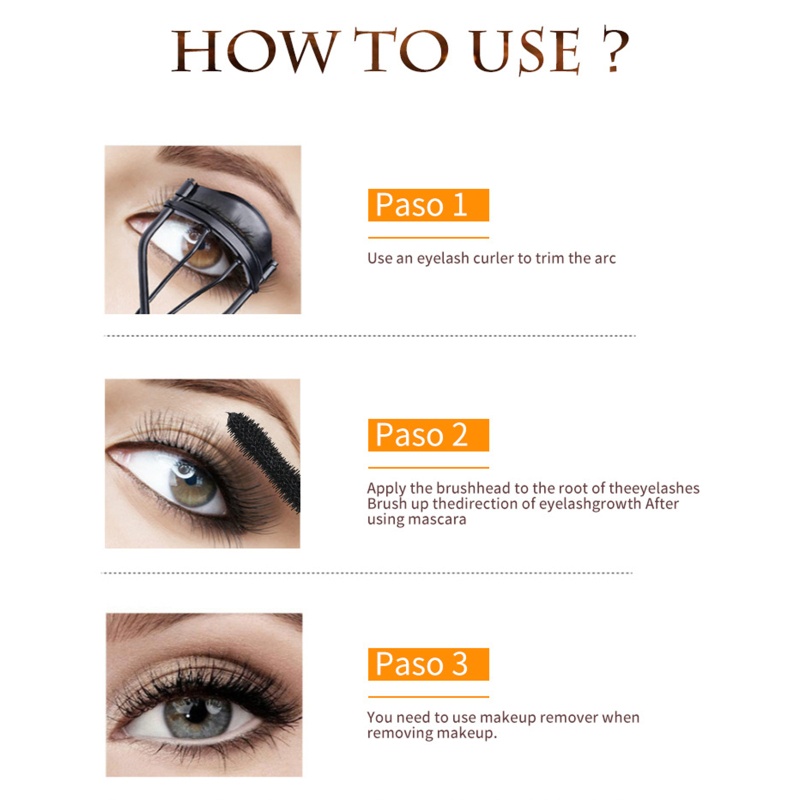 HOW TO USE ?

Paso 1

Use an eyelash curler to trim the arc

Paso 2

Apply the brushhead to the root of theeyelashes Brush up thedirection of eyelashgrowth After using mascara

Paso 3

You need to use makeup remover when removing makeup.