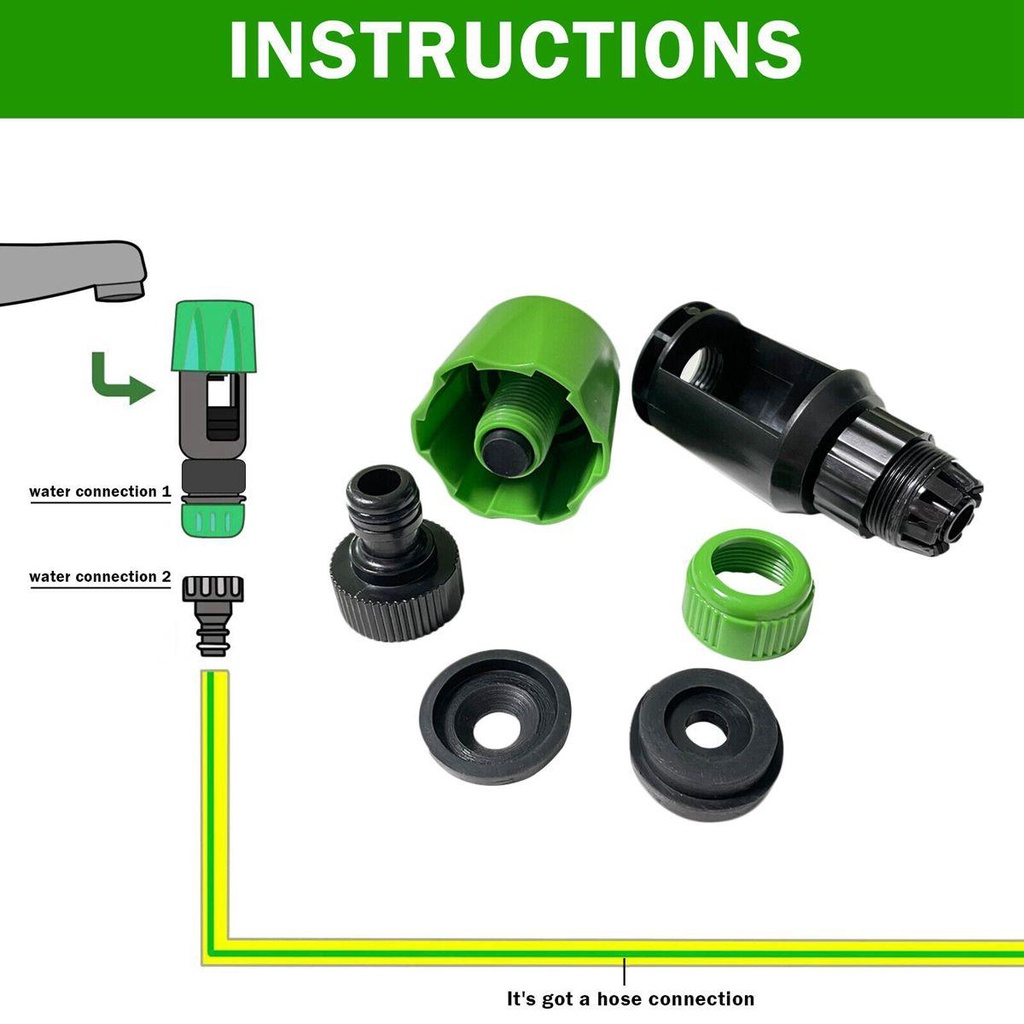 INSTRUCTIONS

water connection 1

water connection 2

It's got a hose connection