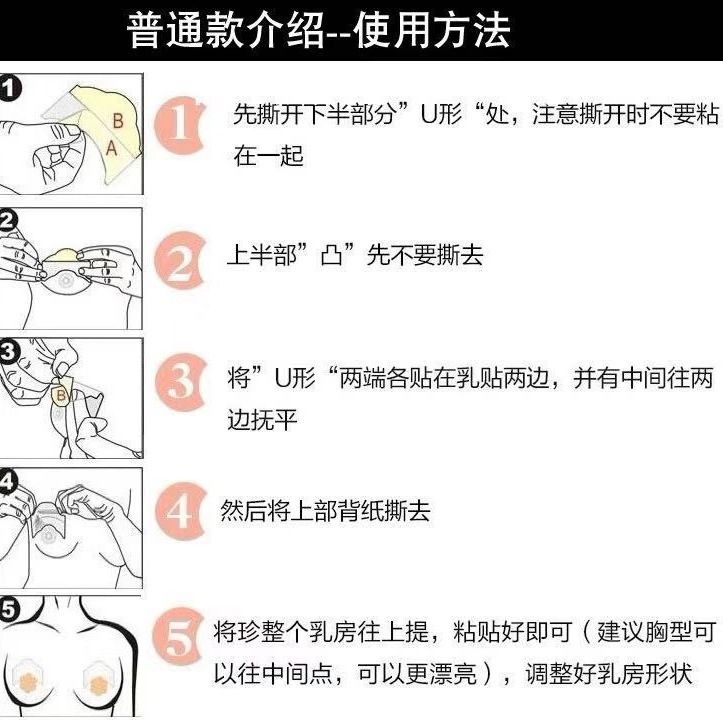 普通款介绍--使用方法

1

B
A

1 先撕开下半部分”U形“处，注意撕开时不要粘在一起

2

2 上半部”凸”先不要撕去

3

B

3 将”U形“两端各贴在乳贴两边，并有中间往两边抚平

4

4 然后将上部背纸撕去

5

5 将珍整个乳房往上提，粘贴好即可（建议胸型可以往中间点，可以更漂亮），调整好乳房形状