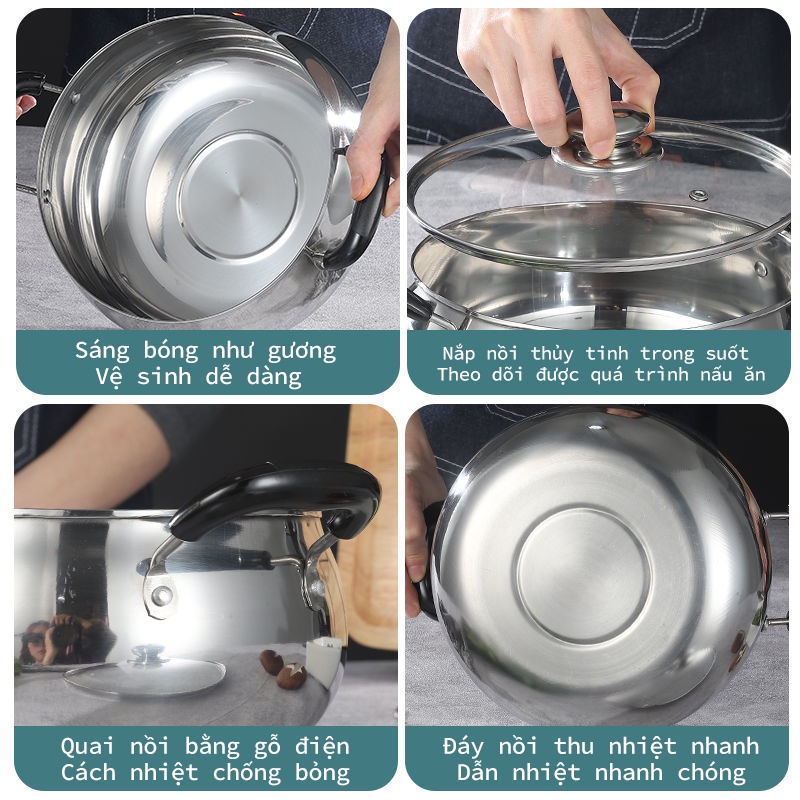 Sáng bóng như gương
Vệ sinh dễ dàng

Nắp nồi thủy tinh trong suốt
Theo dõi được quá trình nấu ăn

Quai nồi bằng gỗ điện
Cách nhiệt chống bỏng

Đáy nồi thu nhiệt nhanh
Dẫn nhiệt nhanh chóng