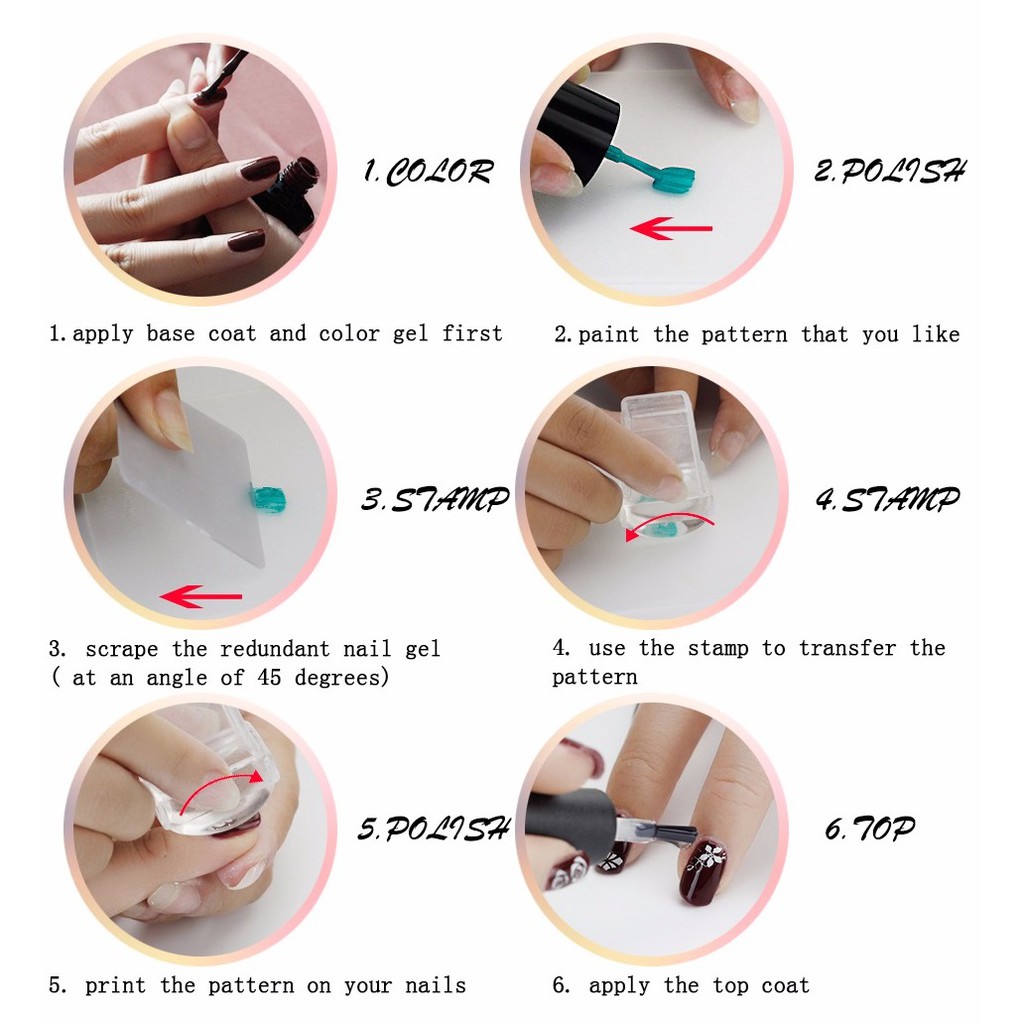 1.COLOR

1.apply base coat and color gel first

2.POLISH

2.paint the pattern that you like

3.STAMP

3. scrape the redundant nail gel ( at an angle of 45 degrees)

4.STAMP

4. use the stamp to transfer the pattern

5.POLISH

5. print the pattern on your nails

6.TOP

6. apply the top coat