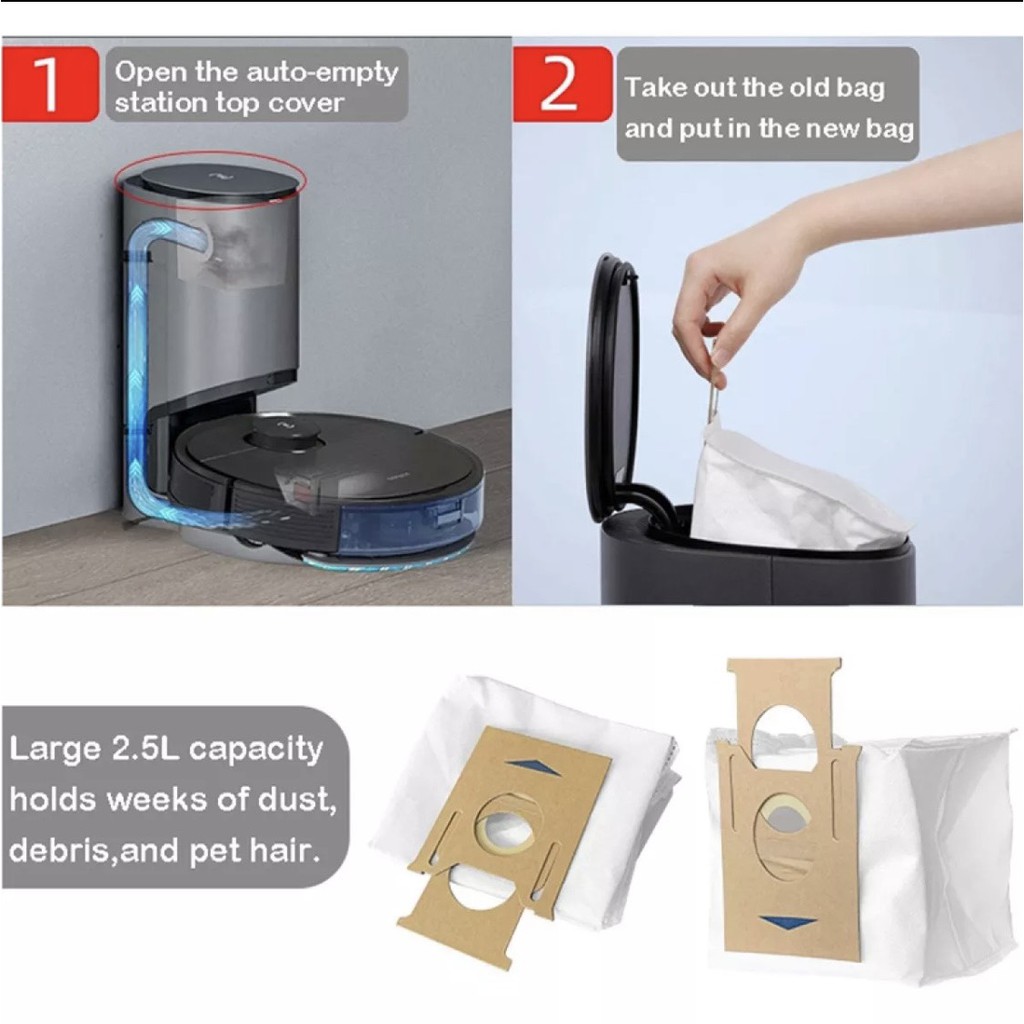 1 Open the auto-empty station top cover

2 Take out the old bag and put in the new bag

Large 2.5L capacity holds weeks of dust, debris,and pet hair.