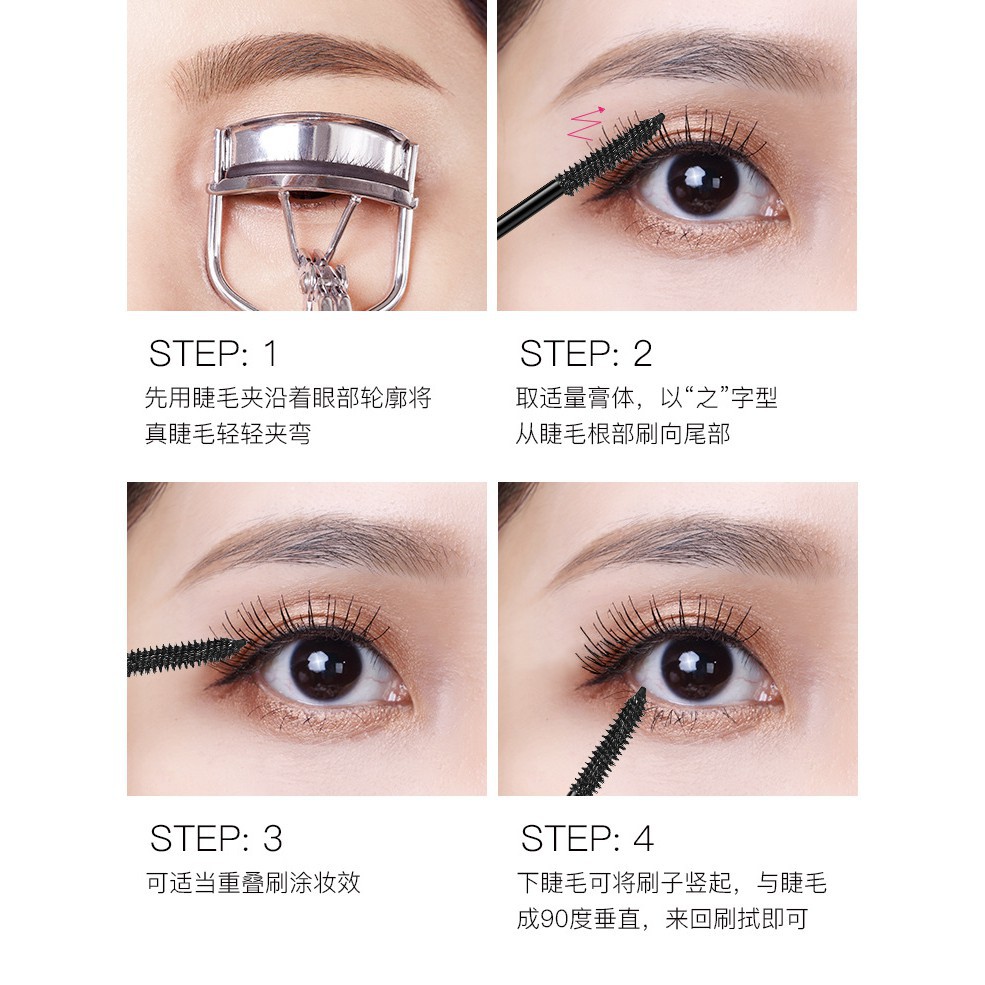 STEP: 1
先用睫毛夹沿着眼部轮廓将真睫毛轻轻夹弯

STEP: 2
取适量膏体，以“之”字型从睫毛根部刷向尾部

STEP: 3
可适当重叠刷涂妆效

STEP: 4
下睫毛可将刷子竖起，与睫毛成90度垂直，来回刷拭即可