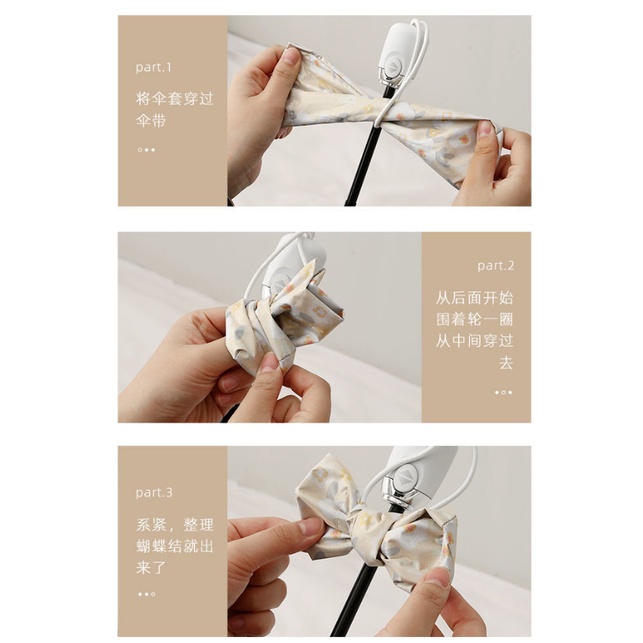 part.1

将伞套穿过伞带

part.2

从后面开始围着轮一圈从中间穿过去

part.3

系紧，整理蝴蝶结就出来了