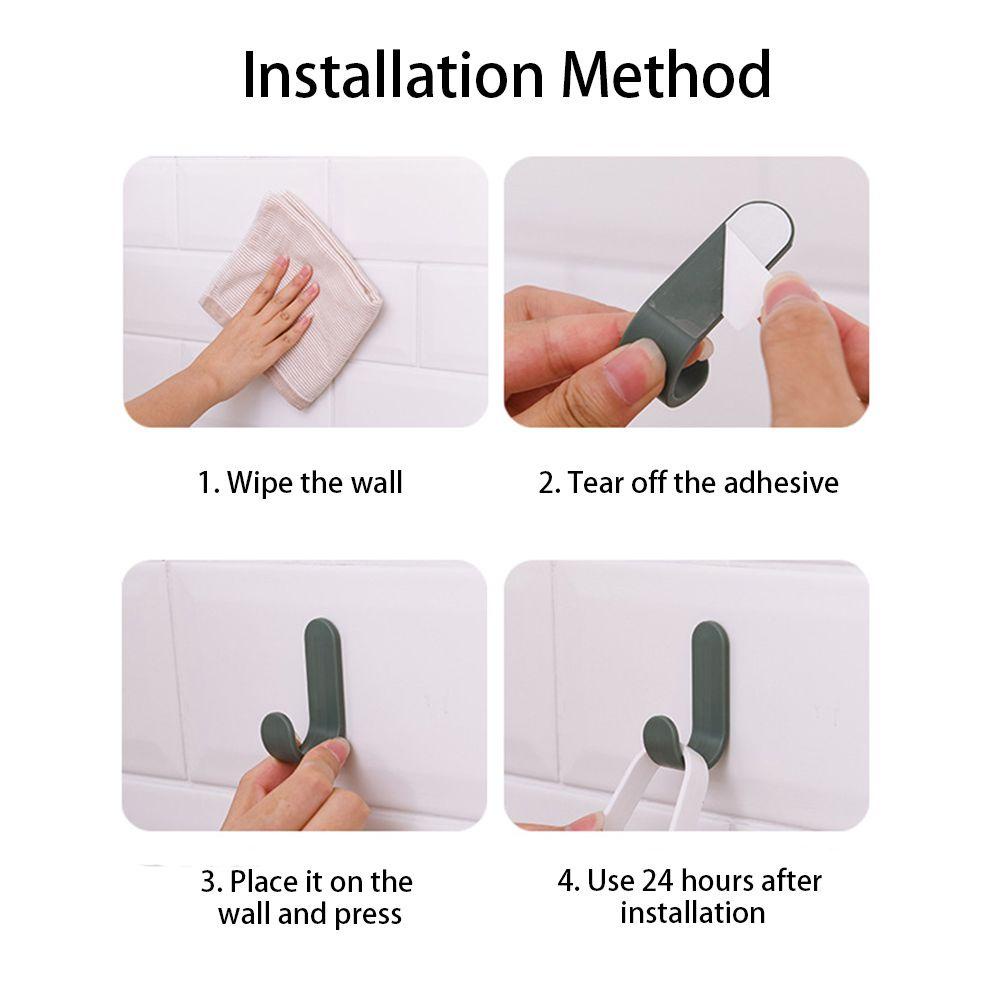 Installation Method

1. Wipe the wall

2. Tear off the adhesive

3. Place it on the wall and press

4. Use 24 hours after installation