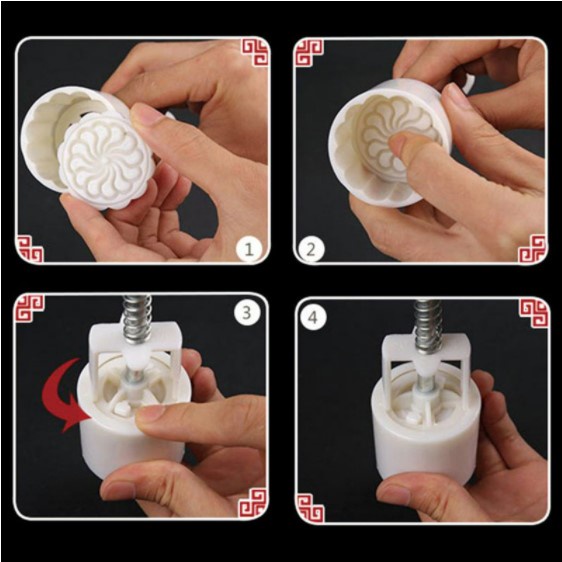 1

2

3

4