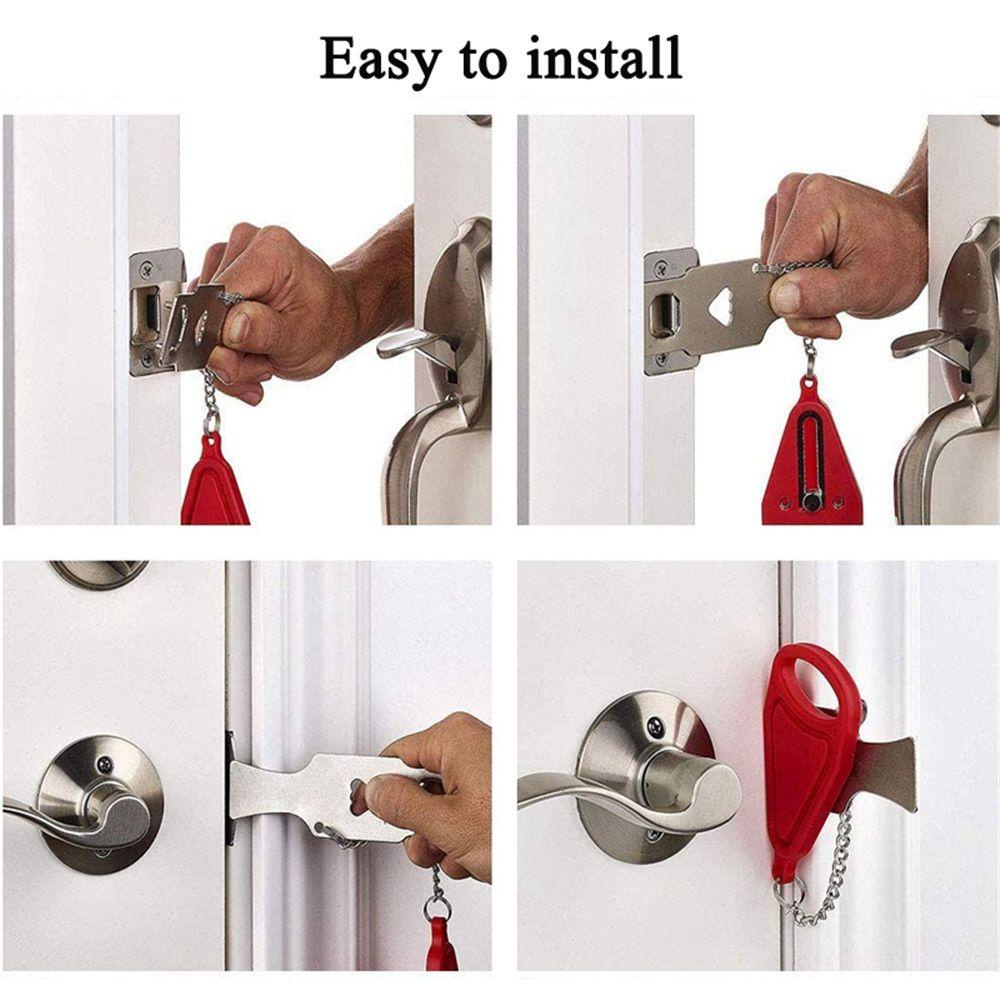 Easy to install