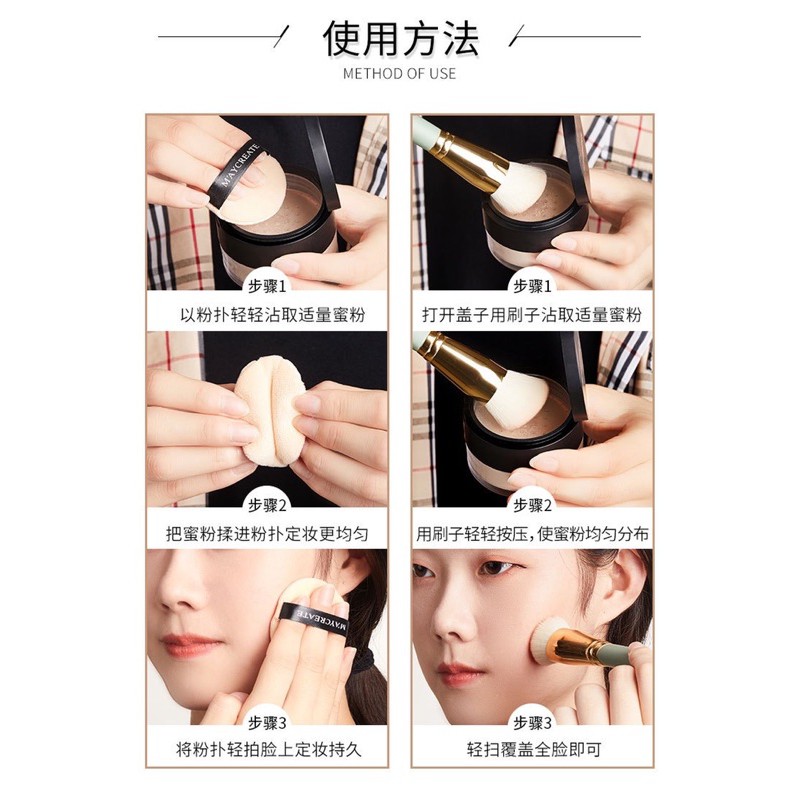 使用方法

METHOD OF USE

MAYCREATE

步骤1

以粉扑轻轻沾取适量蜜粉

步骤2

把蜜粉揉进粉扑定妆更均匀

MAYCREATE

步骤3

将粉扑轻拍脸上定妆持久

步骤1

打开盖子用刷子沾取适量蜜粉

步骤2

用刷子轻轻按压，使蜜粉均匀分布

步骤3

轻扫覆盖全脸即可