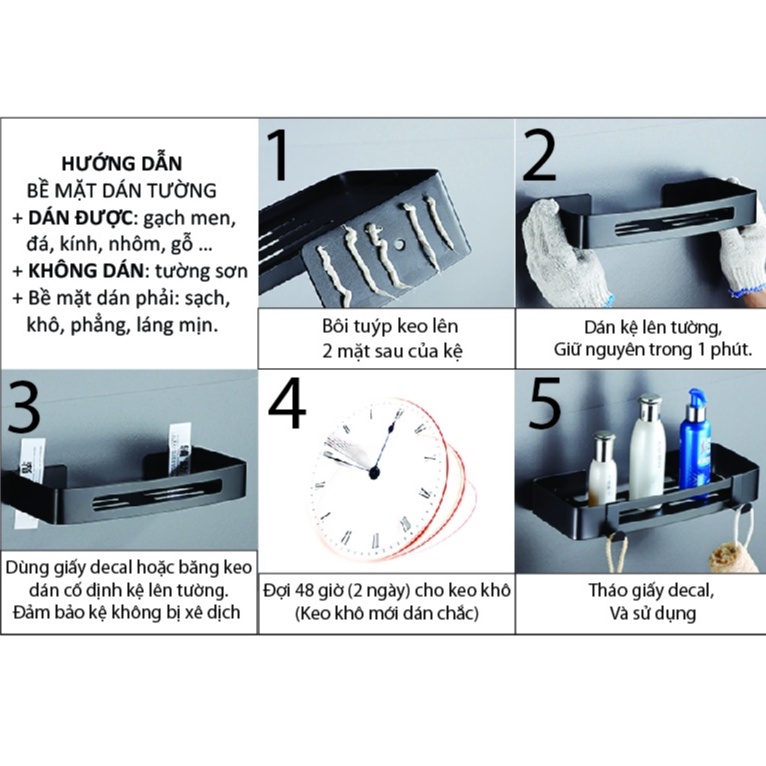 HƯỚNG DẪN
BỀ MẶT DÁN TƯỜNG
+ DÁN ĐƯỢC: gạch men, đá, kính, nhôm, gỗ ...
+ KHÔNG DÁN: tường sơn
+ Bề mặt dán phải: sạch, khô, phẳng, láng mịn.

1

Bôi tuýp keo lên
2 mặt sau của kệ

2

Dán kệ lên tường,
Giữ nguyên trong 1 phút.

3

Dùng giấy decal hoặc băng keo dán cố định kệ lên tường.
Đảm bảo kệ không bị xê dịch

4

Đợi 48 giờ (2 ngày) cho keo khô
(Keo khô mới dán chắc)

5

Tháo giấy decal,
Và sử dụng