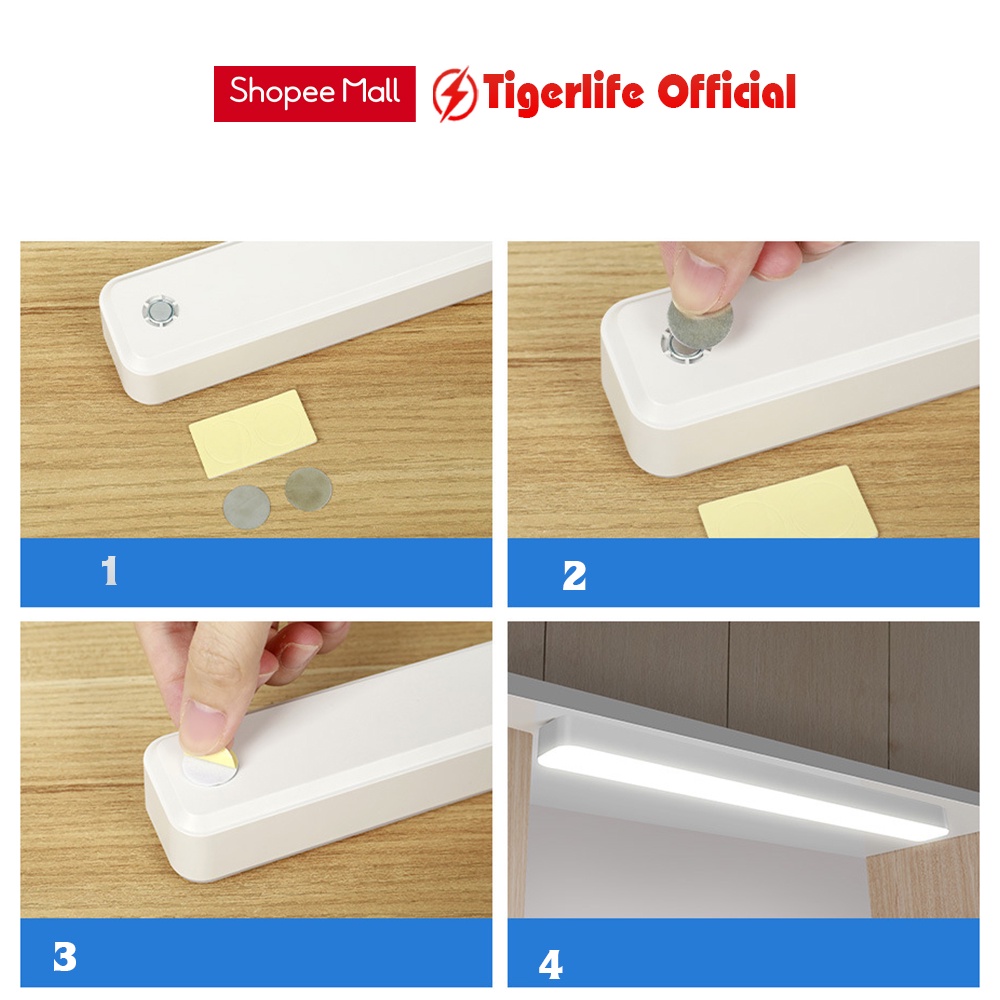 Shopee Mall Tigerlife Official

1

2

3

4