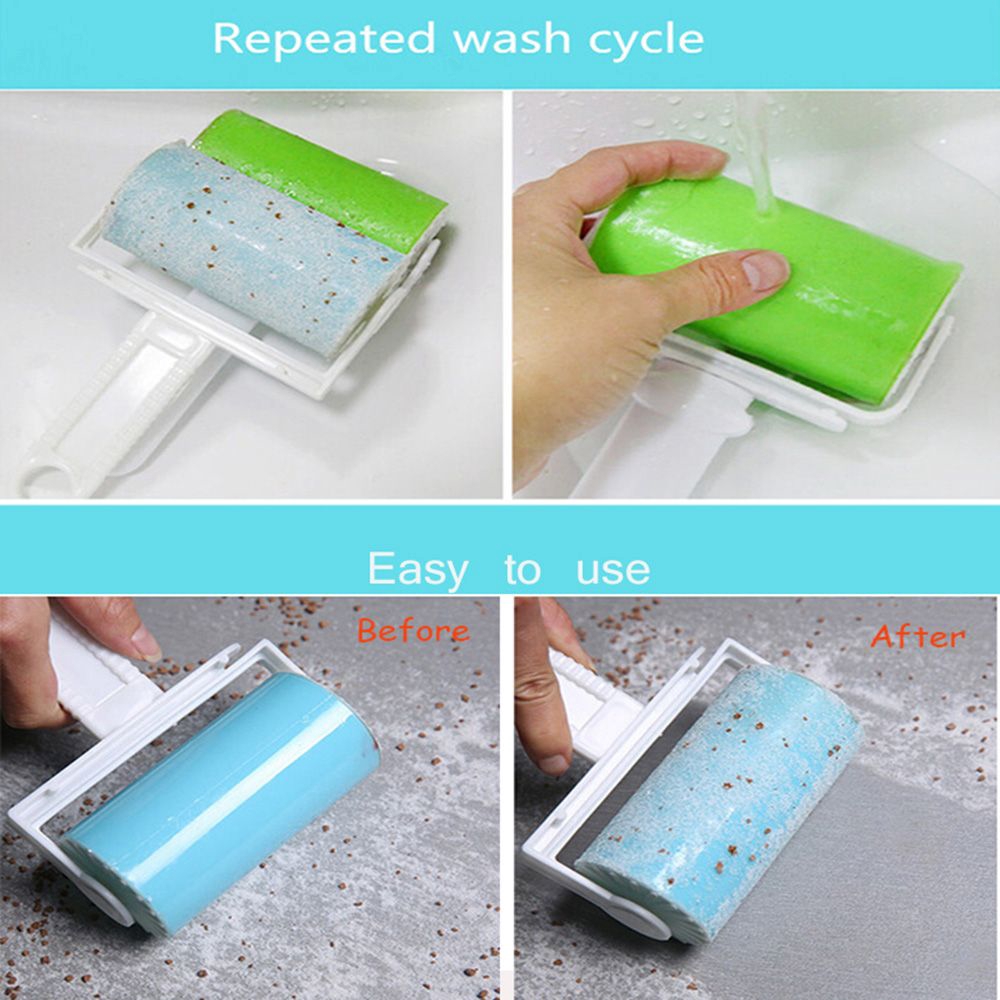 Repeated wash cycle

Easy to use

Before

After