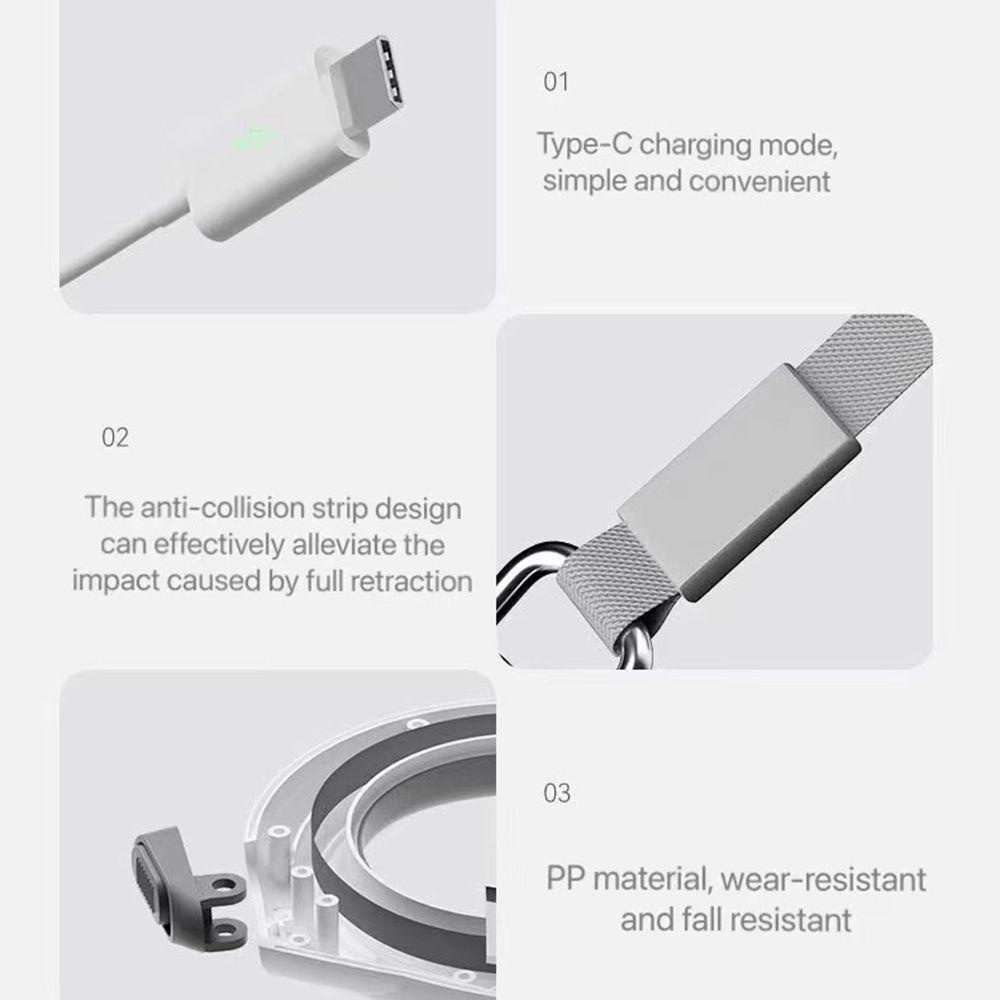 01

Type-C charging mode, simple and convenient

02

The anti-collision strip design can effectively alleviate the impact caused by full retraction

03

PP material, wear-resistant and fall resistant