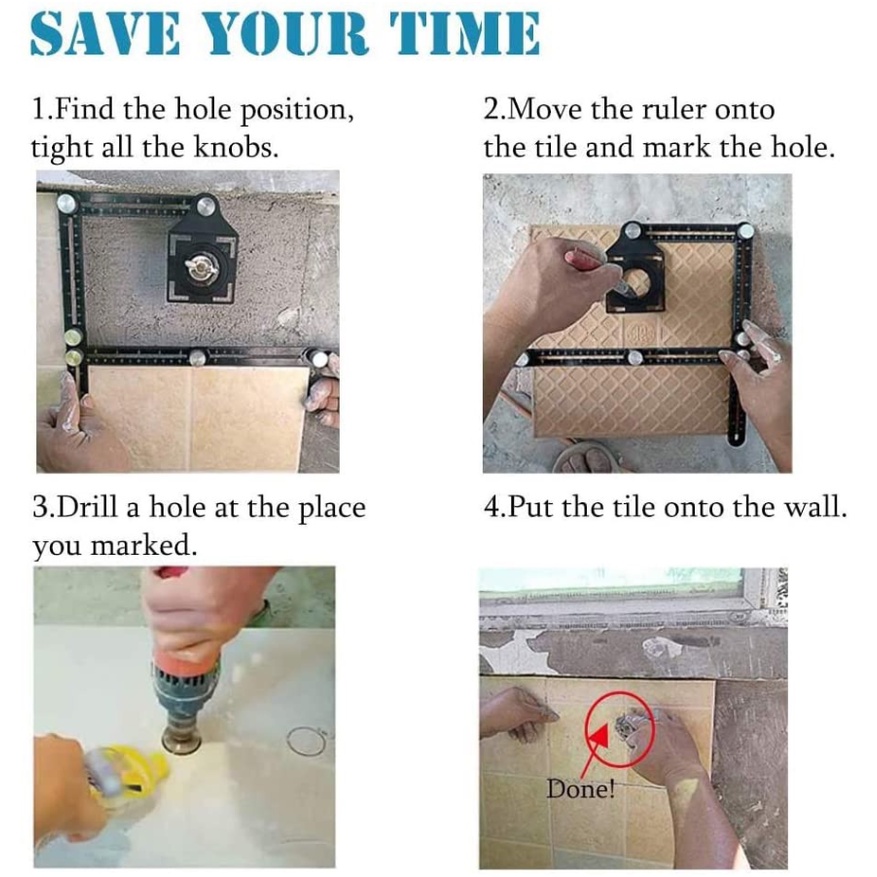 SAVE YOUR TIME

1.Find the hole position, tight all the knobs.

2.Move the ruler onto the tile and mark the hole.

3.Drill a hole at the place you marked.

4.Put the tile onto the wall.

Done!