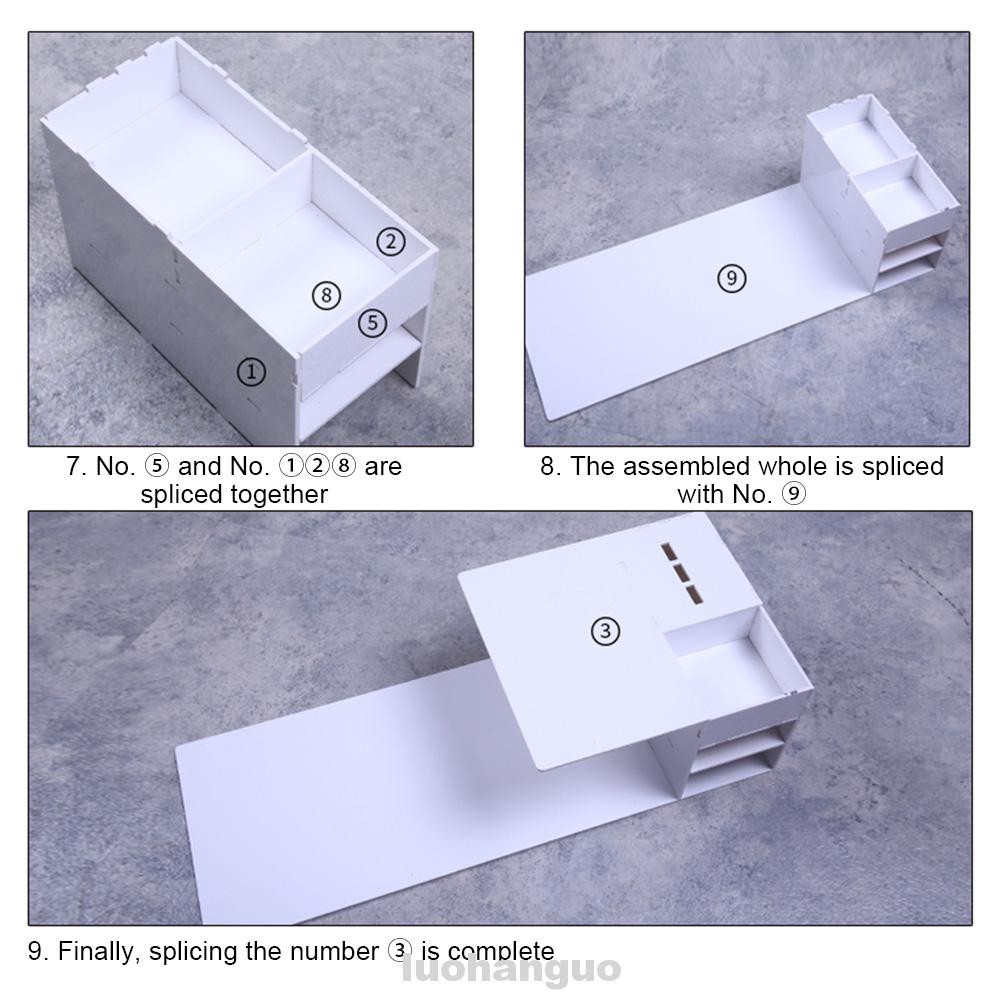 ②

⑧

⑤

①

7. No. ⑤ and No. ①②⑧ are spliced together

⑨

8. The assembled whole is spliced with No. ⑨

③

9. Finally, splicing the number ③ is complete

luohanguo