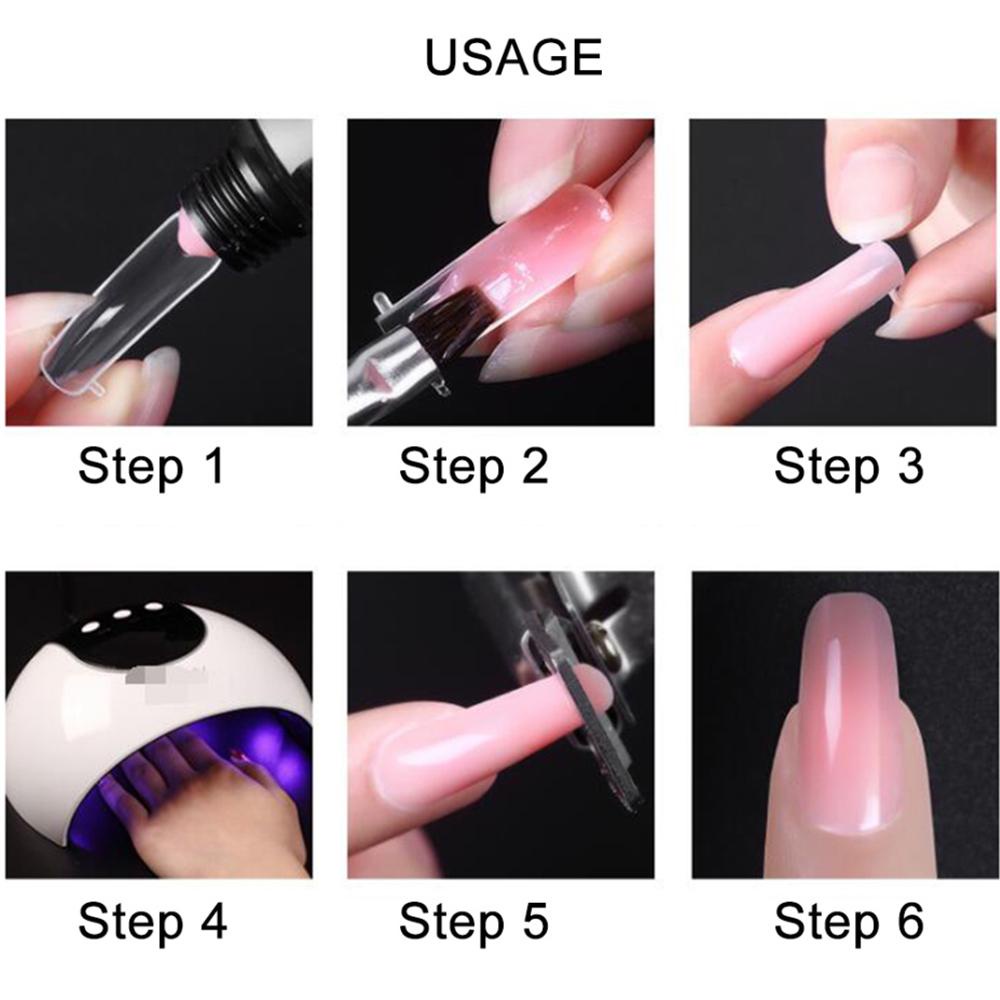 USAGE

Step 1

Step 2

Step 3

Step 4

Step 5

Step 6