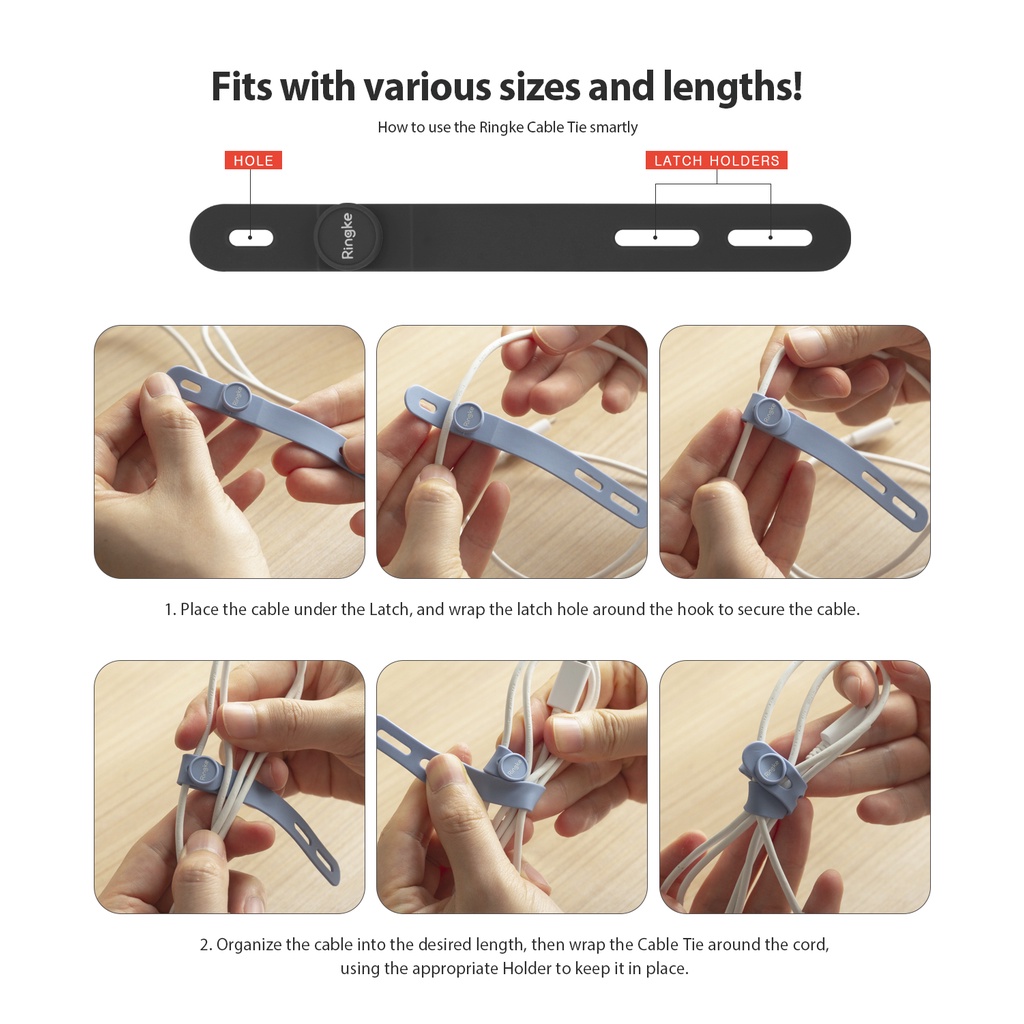 Fits with various sizes and lengths!

How to use the Ringke Cable Tie smartly

HOLE

LATCH HOLDERS

Ringke

1. Place the cable under the Latch, and wrap the latch hole around the hook to secure the cable.

2. Organize the cable into the desired length, then wrap the Cable Tie around the cord, using the appropriate Holder to keep it in place.