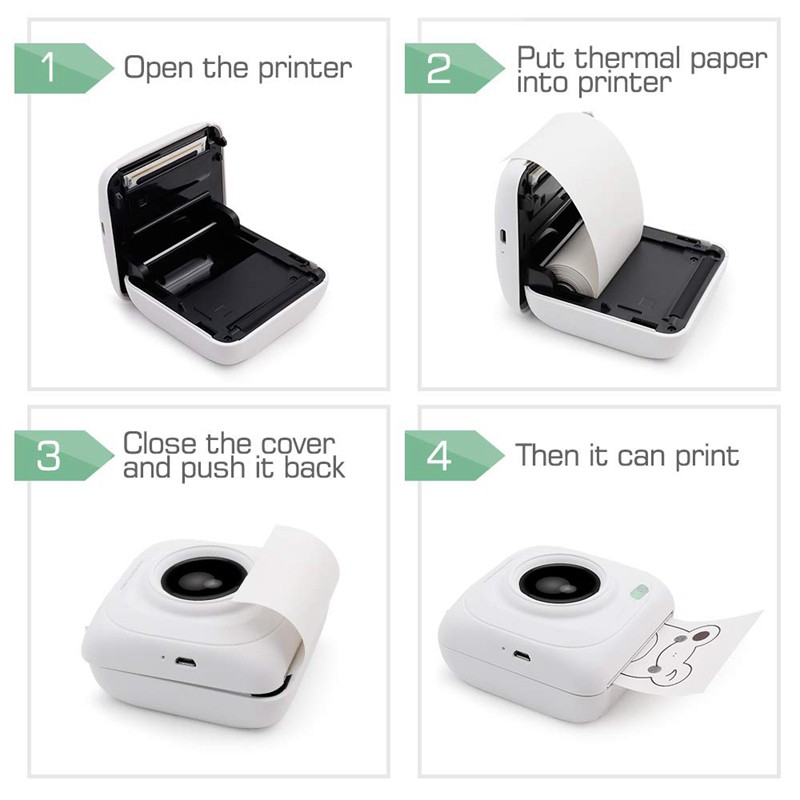 1 Open the printer

2 Put thermal paper into printer

3 Close the cover and push it back

4 Then it can print