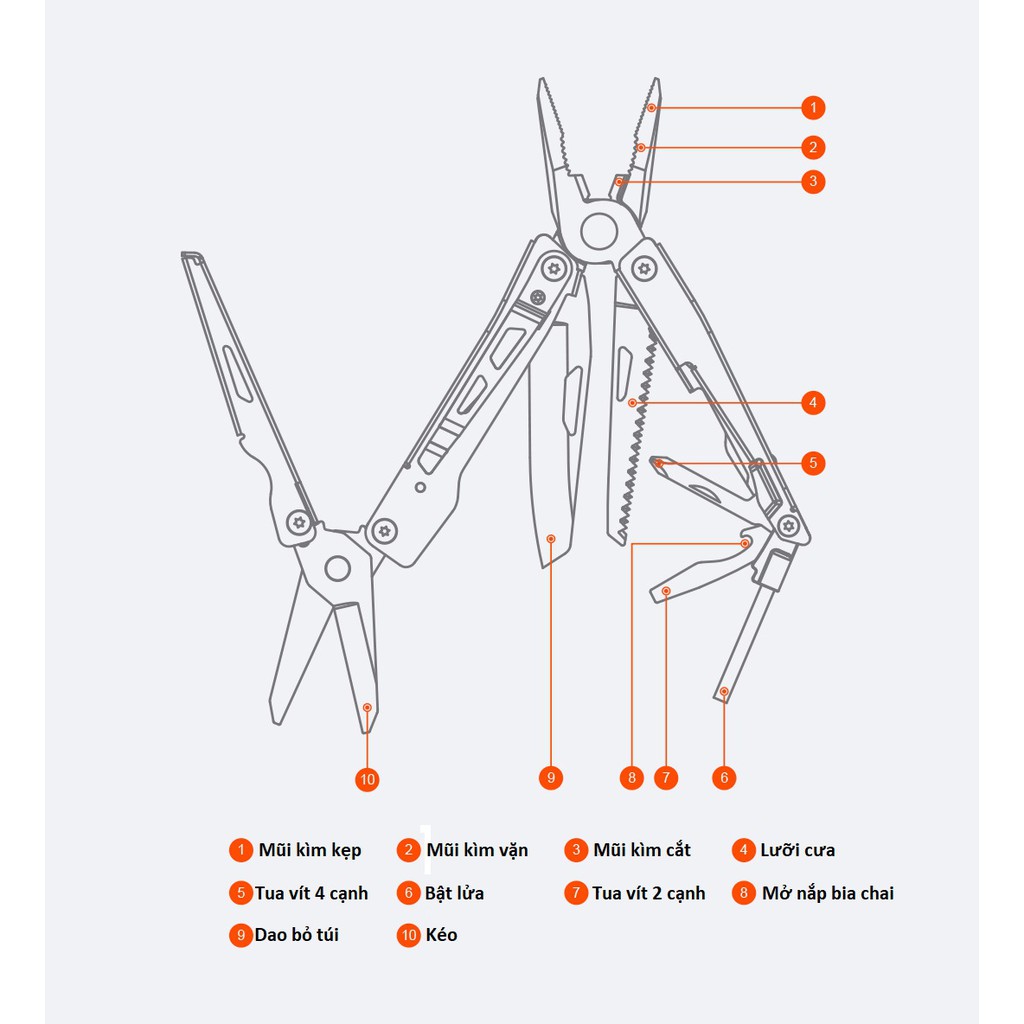 1
2
3
4
5
10
9
8
7
6

1 Mũi kìm kẹp
2 Mũi kìm vặn
3 Mũi kìm cắt
4 Lưỡi cưa
5 Tua vít 4 cạnh
6 Bật lửa
7 Tua vít 2 cạnh
8 Mở nắp bia chai
9 Dao bỏ túi
10 Kéo