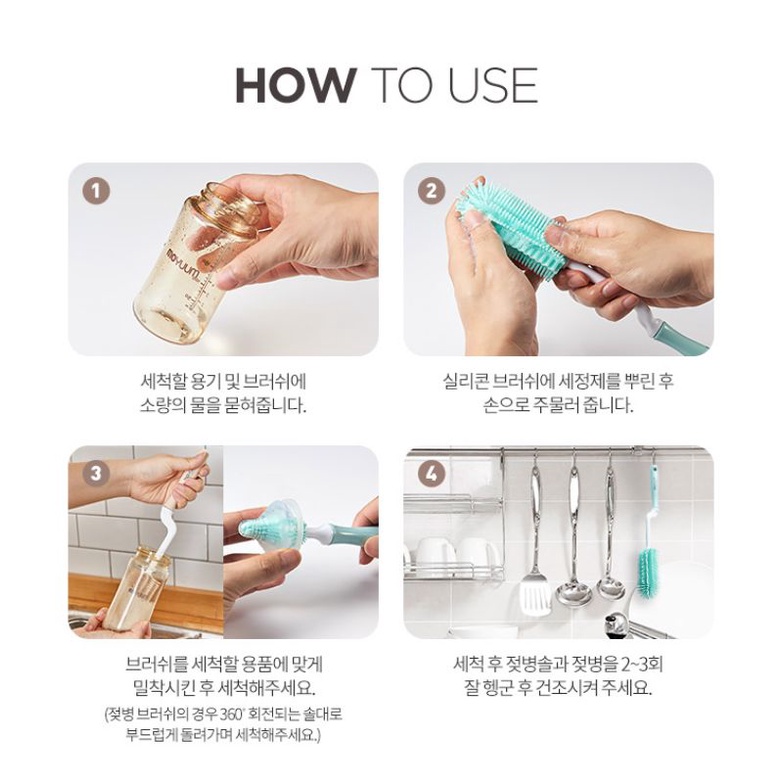 HOW TO USE

1

moyuum

세척할 용기 및 브러쉬에 소량의 물을 묻혀줍니다.

2

실리콘 브러쉬에 세정제를 뿌린 후 손으로 주물러 줍니다.

3

브러쉬를 세척할 용품에 맞게 밀착시킨 후 세척해주세요.

(젖병 브러쉬의 경우 360° 회전되는 솔대로 부드럽게 돌려가며 세척해주세요.)

4

세척 후 젖병솔과 젖병을 2~3회 잘 헹군 후 건조시켜 주세요.